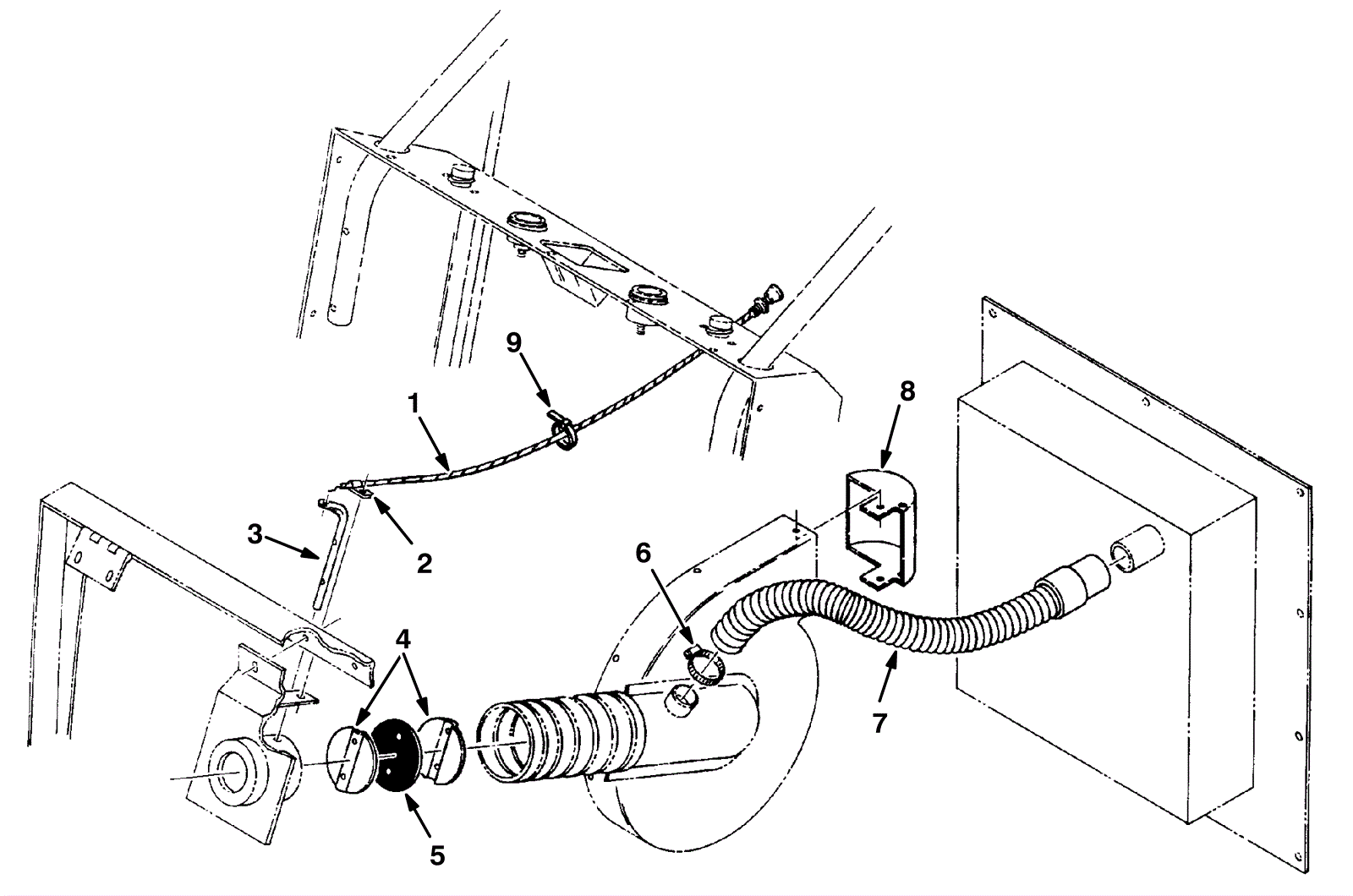 9
1
8
3
2
6
4
7
5