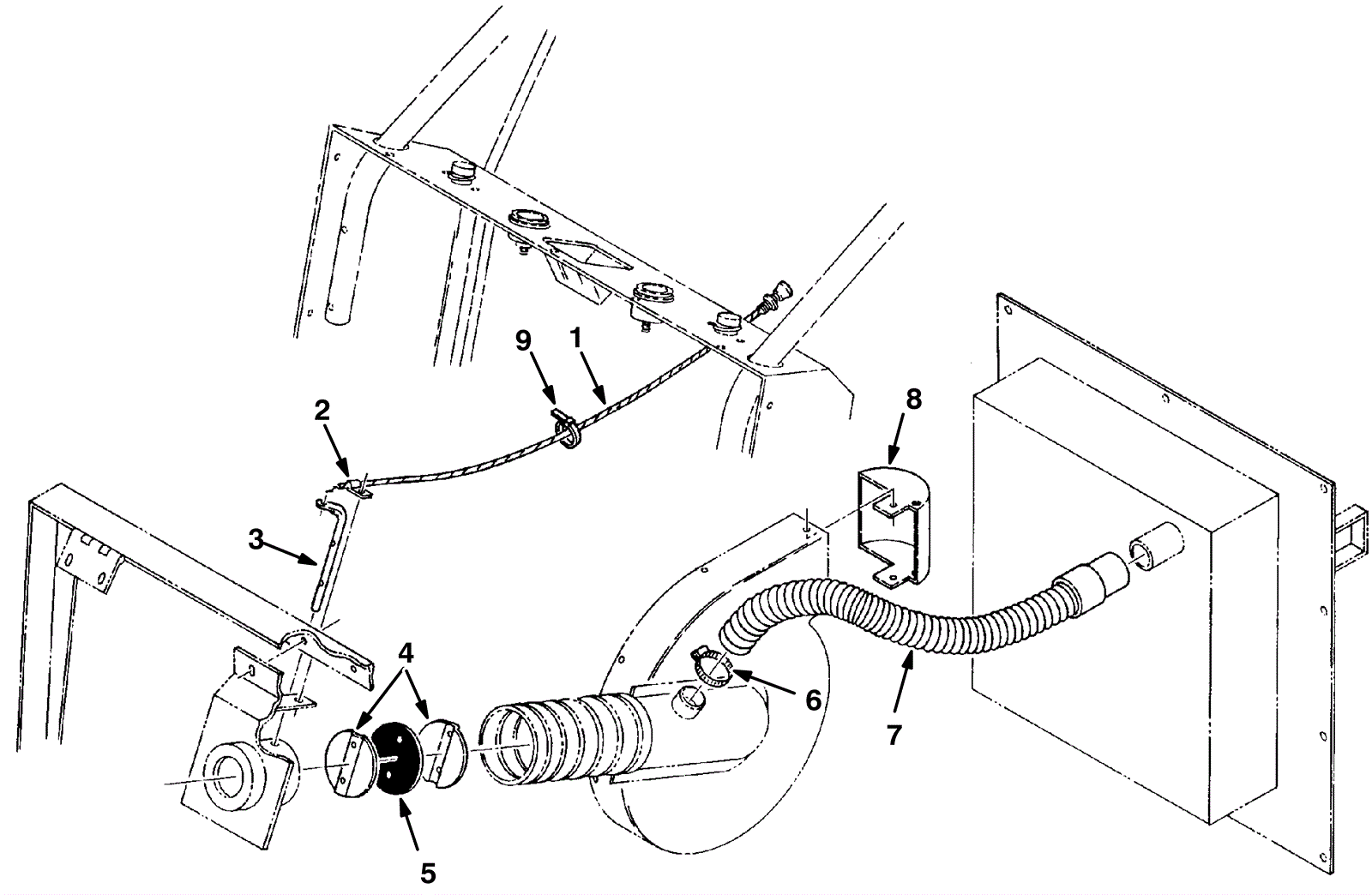 9
1
2
8
3
4
6
7
5