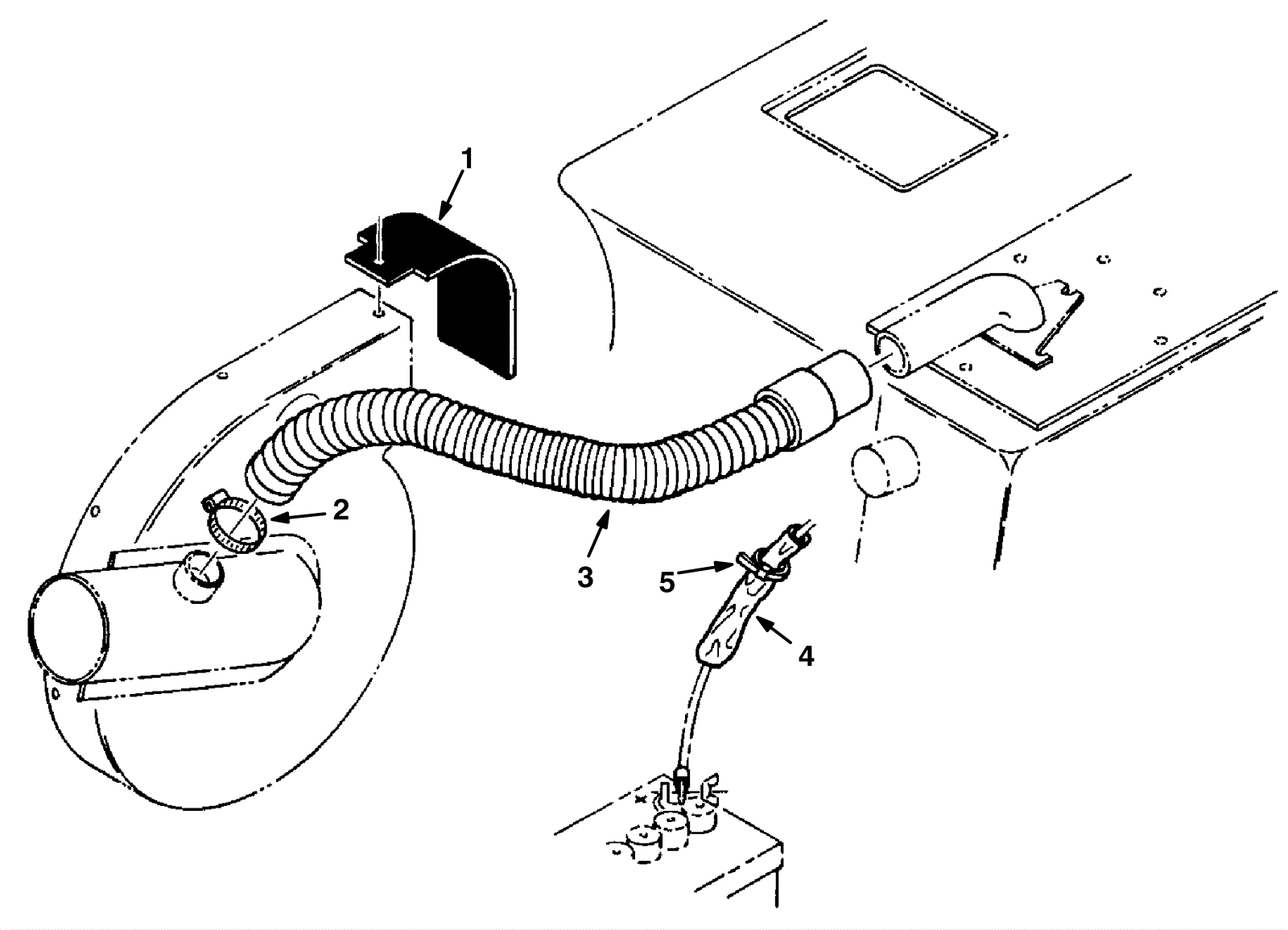 1
2
3
5
4