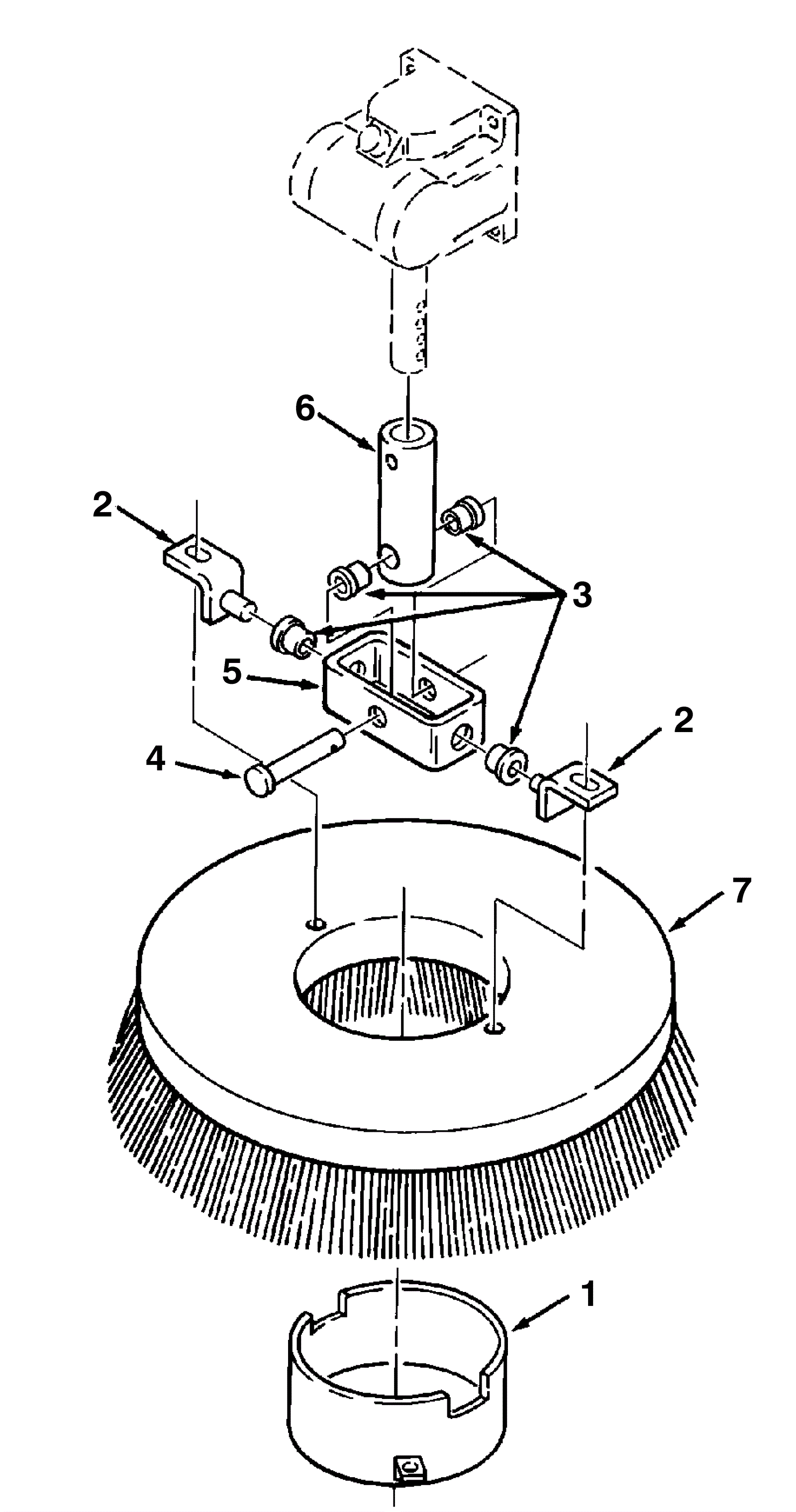 6
2
3
5
2
4
7
1