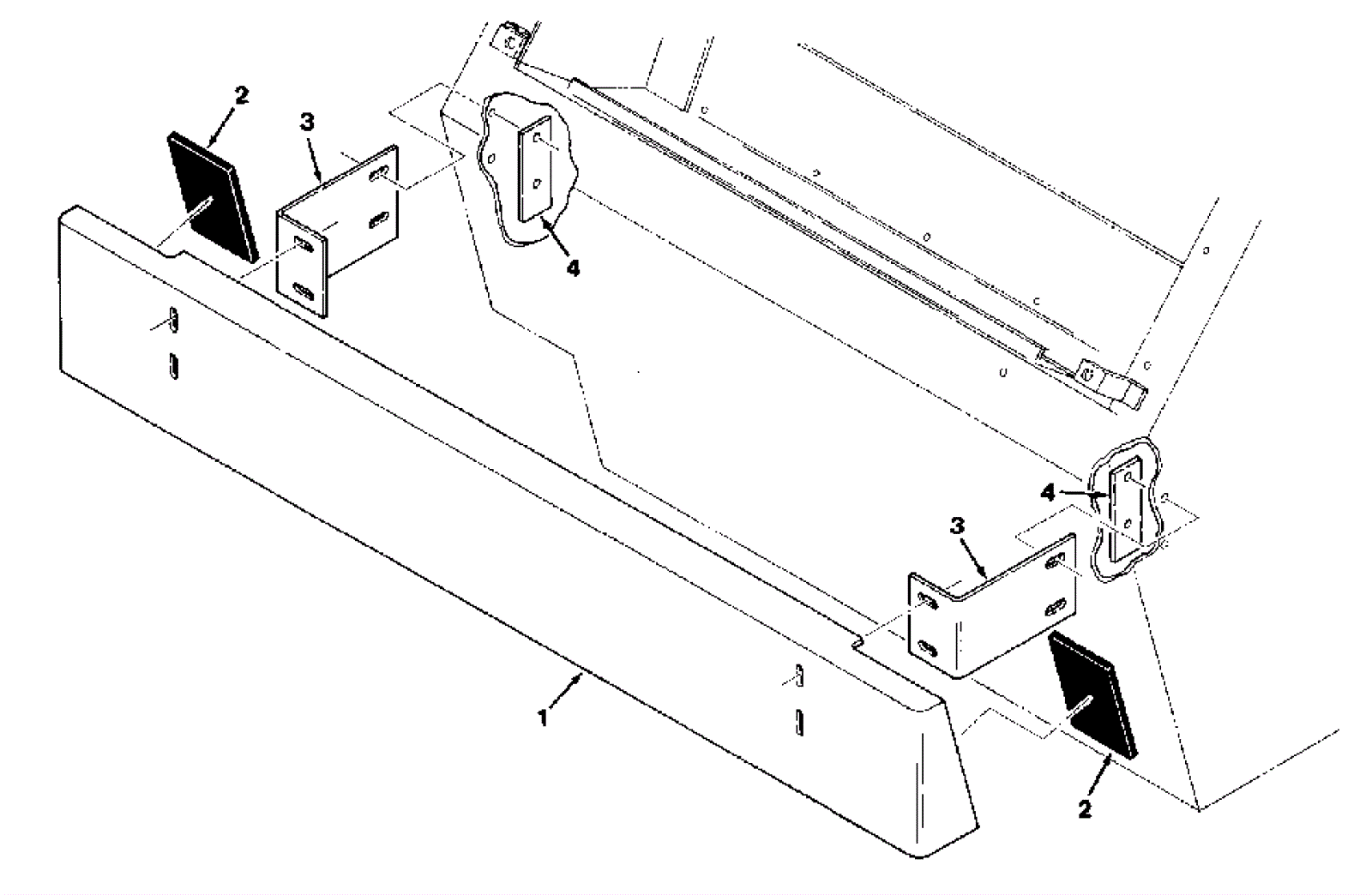 2
3
4
4
3
1
2