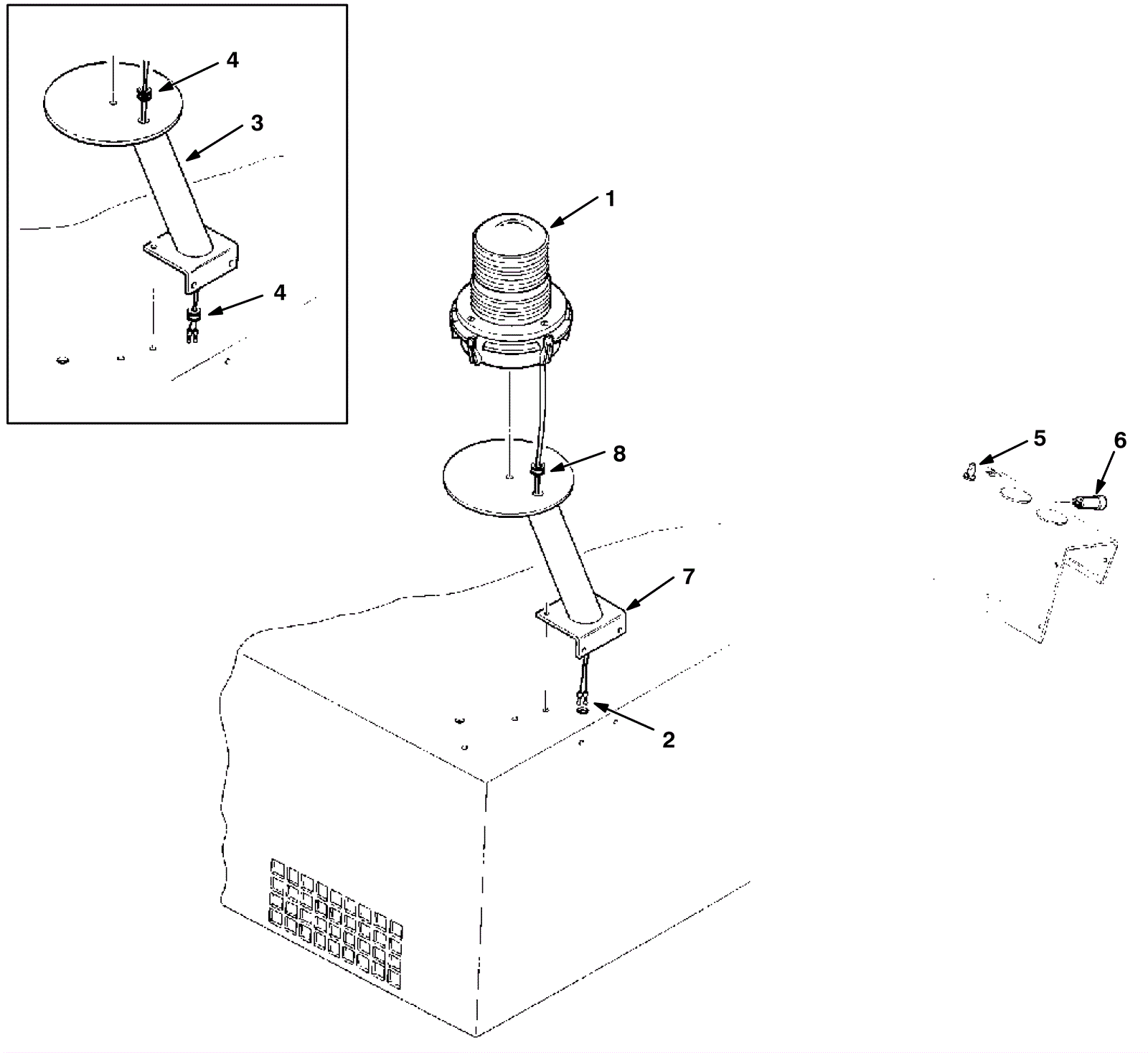 4
3
4
1
8
5
6
7
2