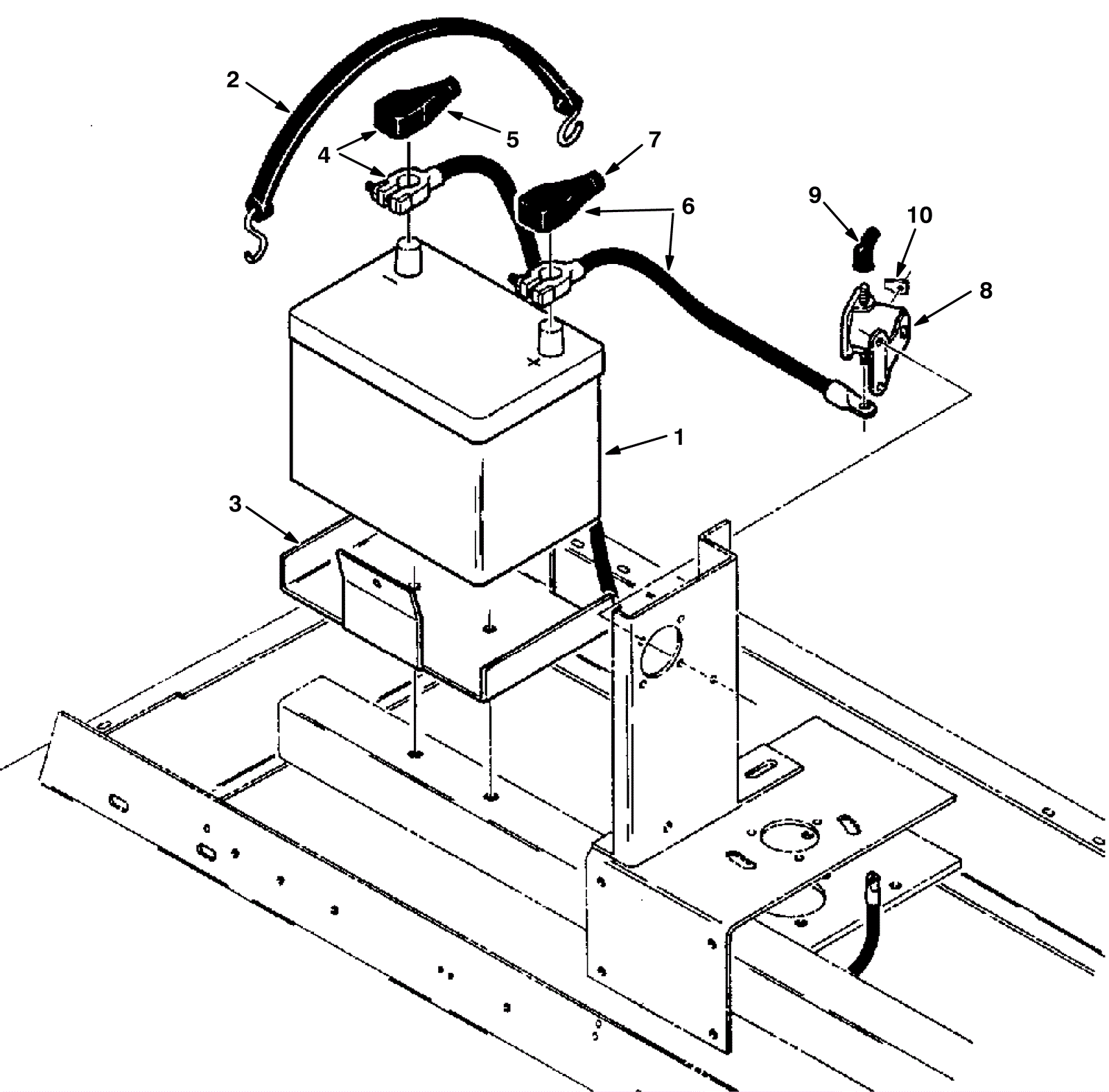 2
5
4
7
6
9
10
8
1
3