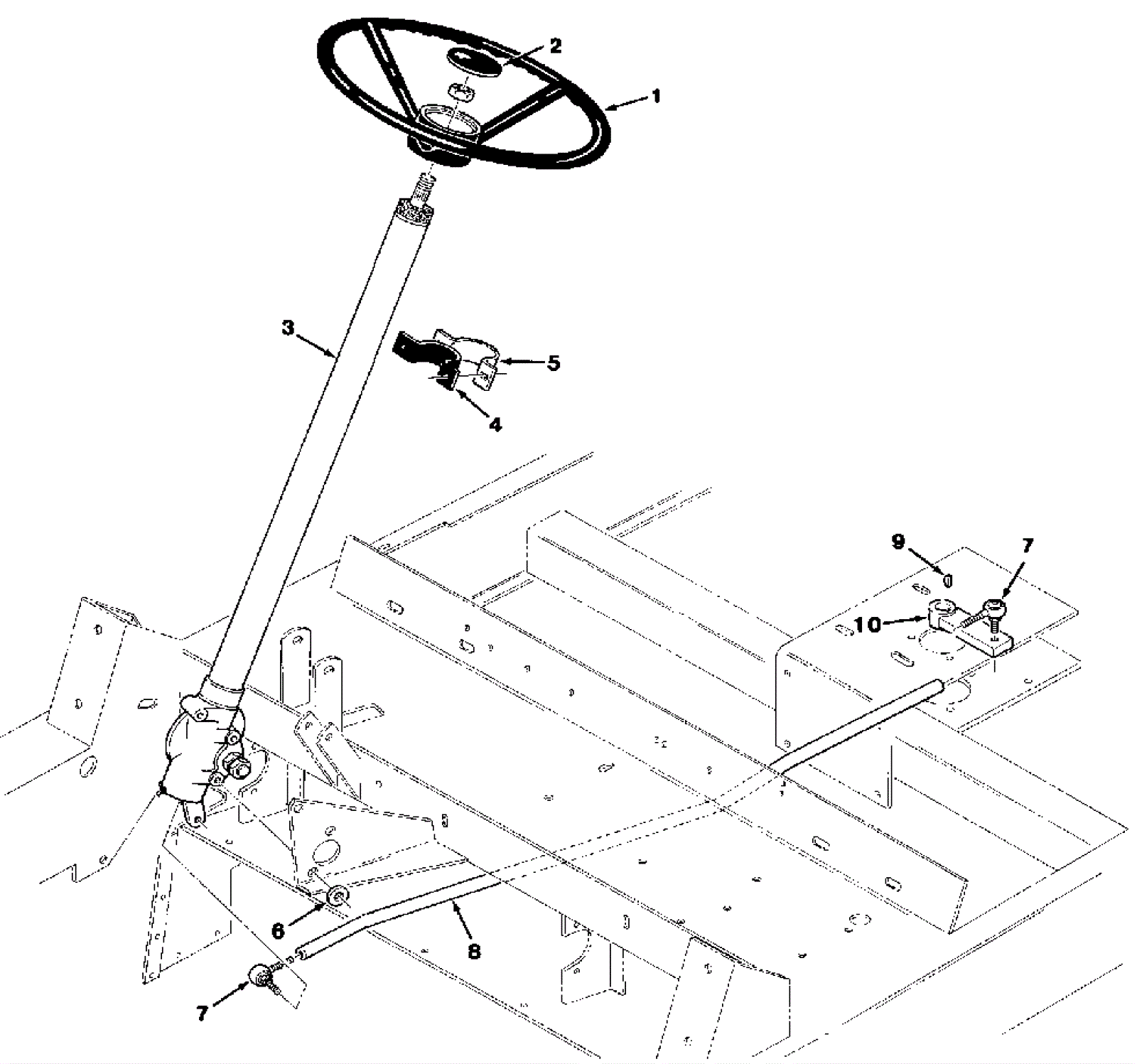 2
1
3
5
4
9
7
10
6
8
7