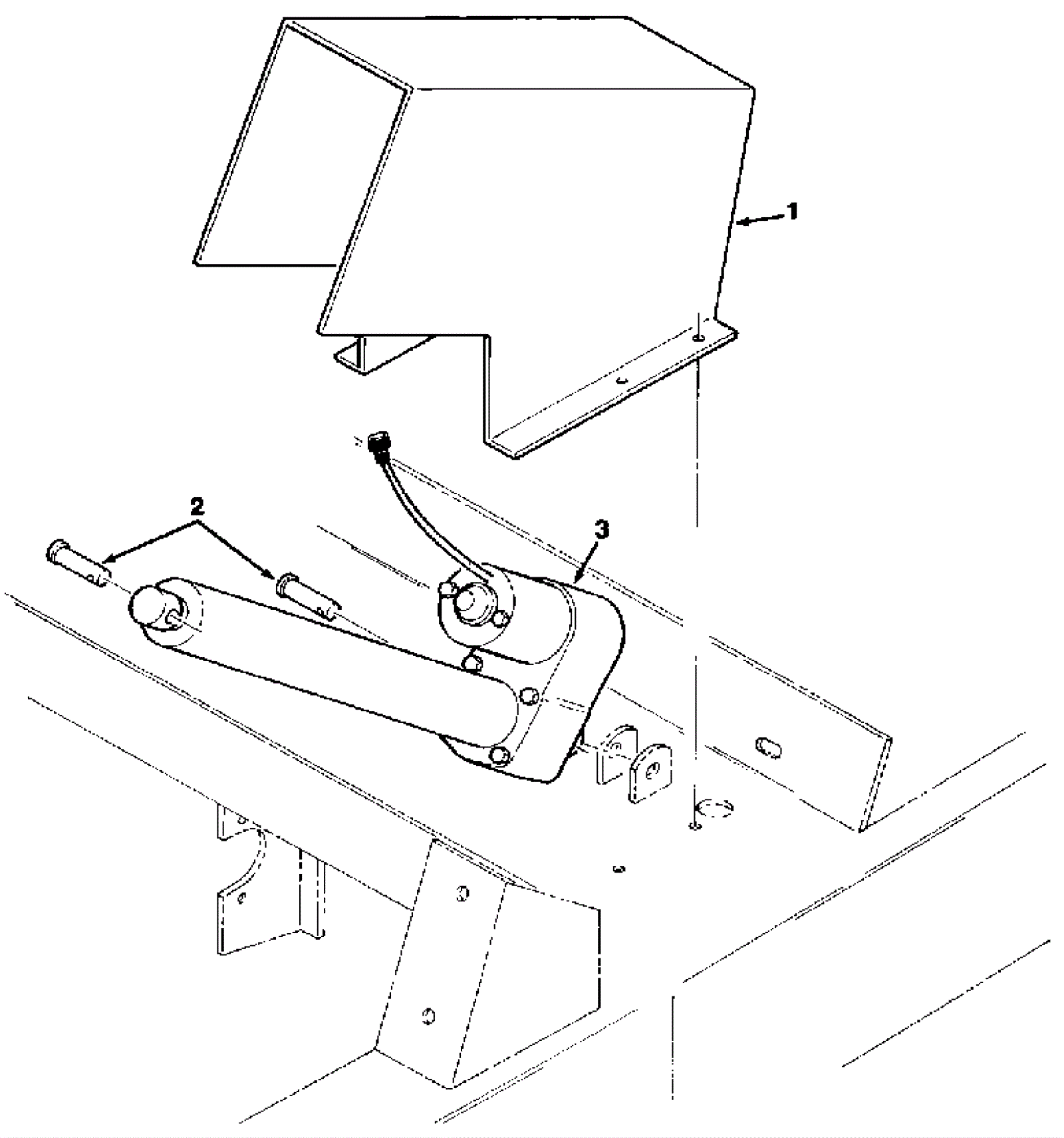 1

2

3