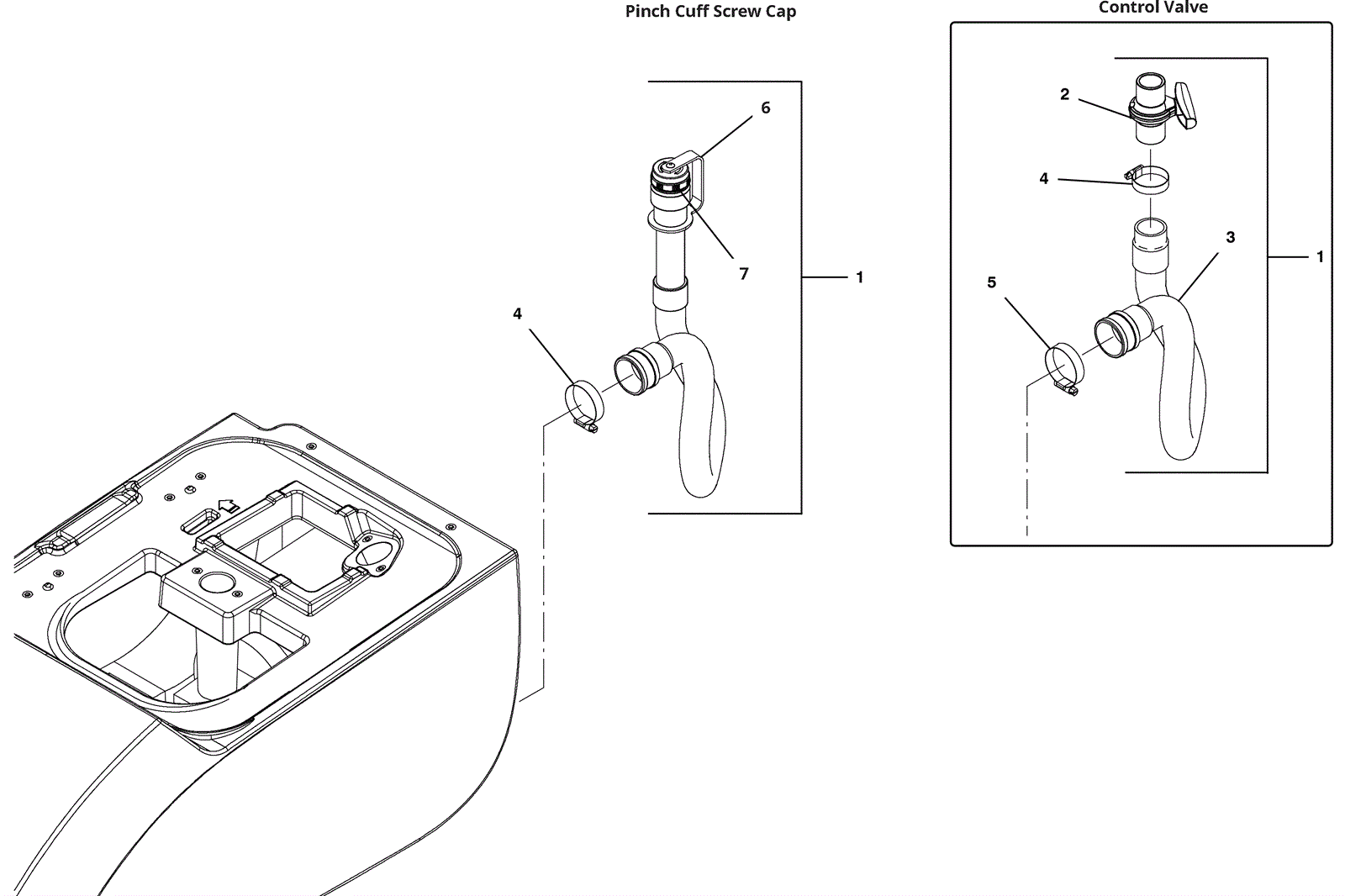 Pinch Cuff Screw Cap

6

7

1

4

Control Valve

2

4

3

1

5