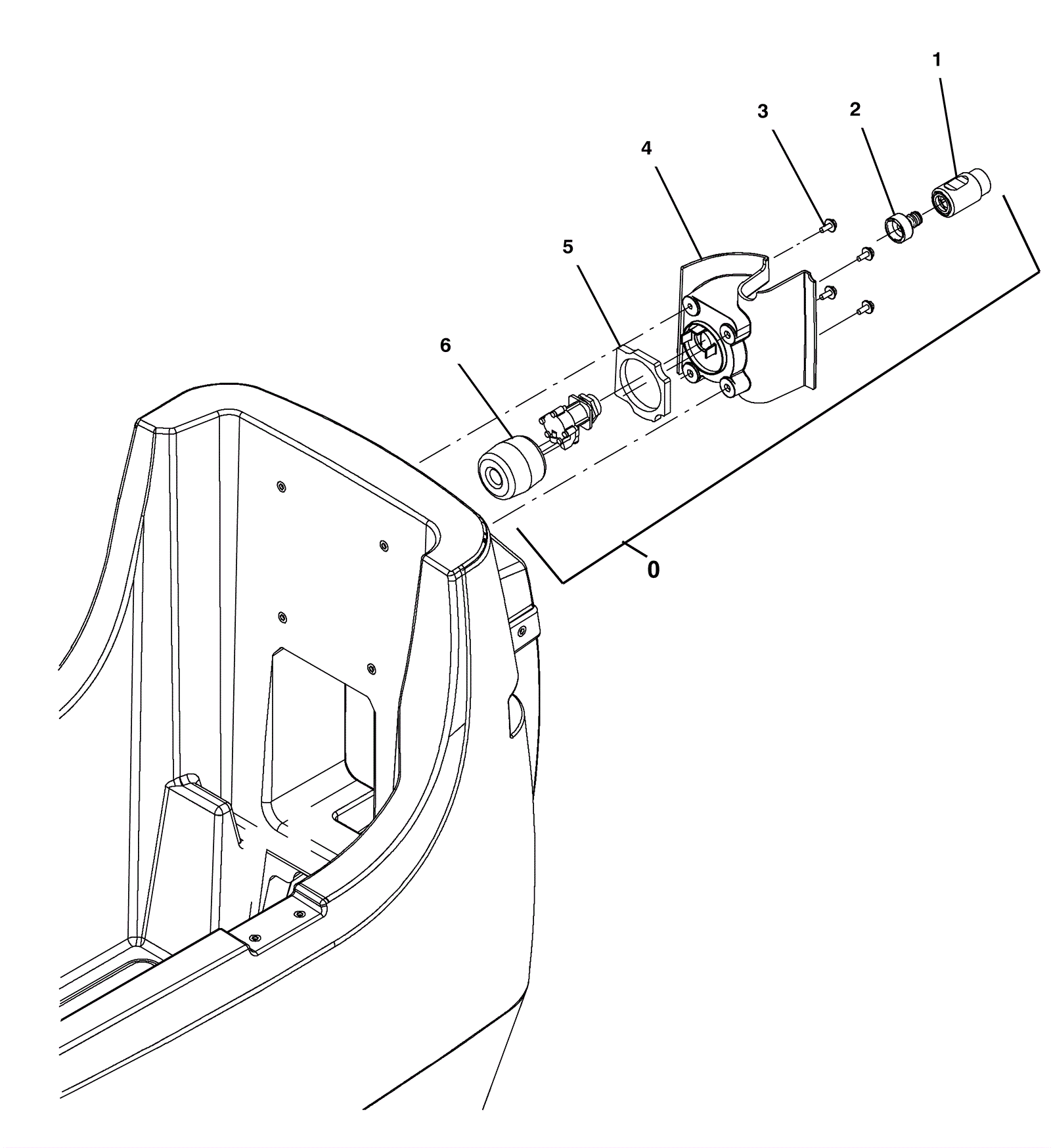 1
3
2
4
5
6
0