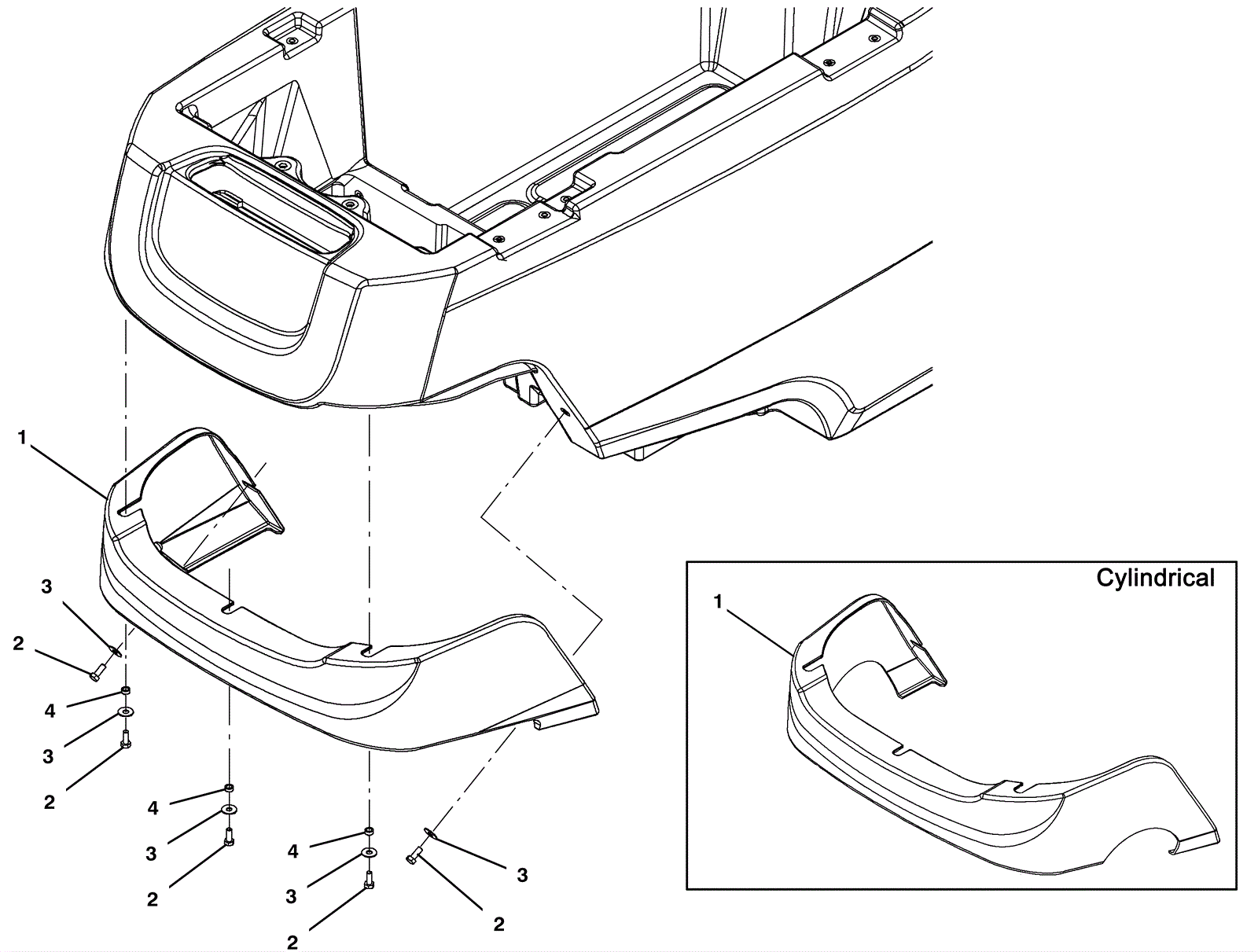 1
3
2
4
3
2
4
3
2
4
3
2
3
2
Cylindrical
1