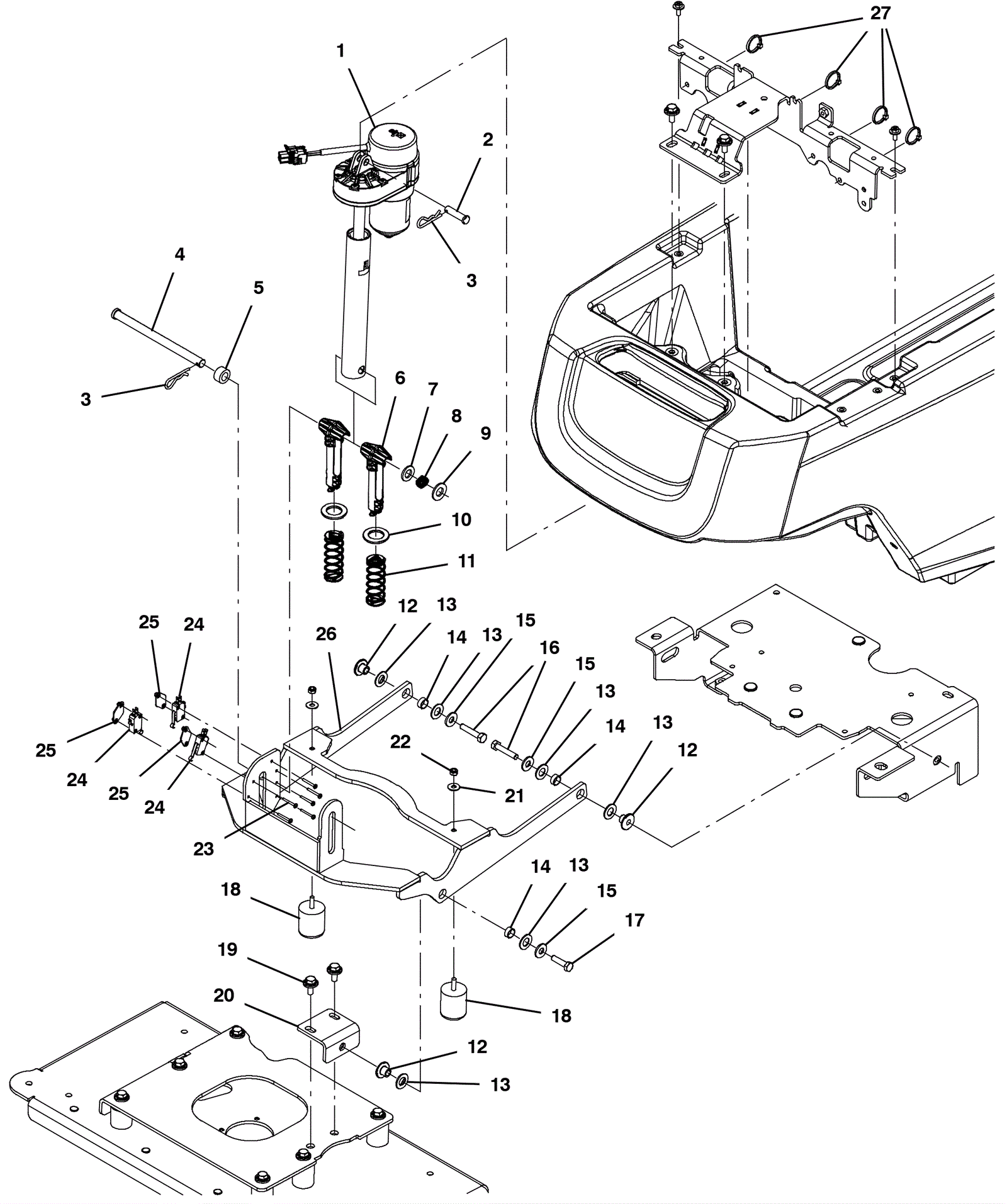 27
1
2
3
4
5
3
6
7
8
9
10
11
12
13
25
24
26
14
13
15
16
15
13
14
13
12
25
24
25
24
22
21
23
18
14
13
15
17
19
20
18
12
13