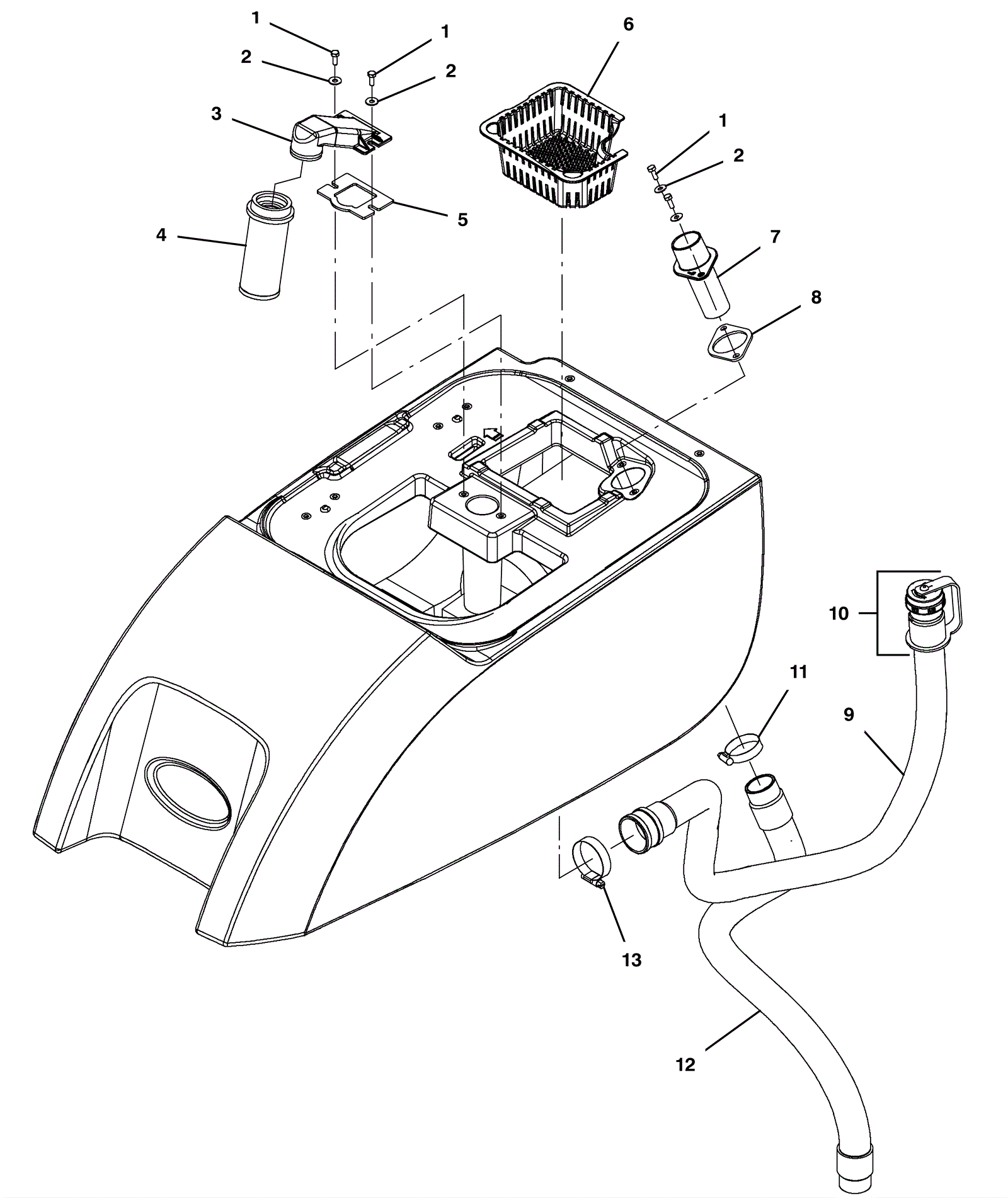 1
1
2
2
6
3
1
2
5
4
7
8
10
11
9
13
12