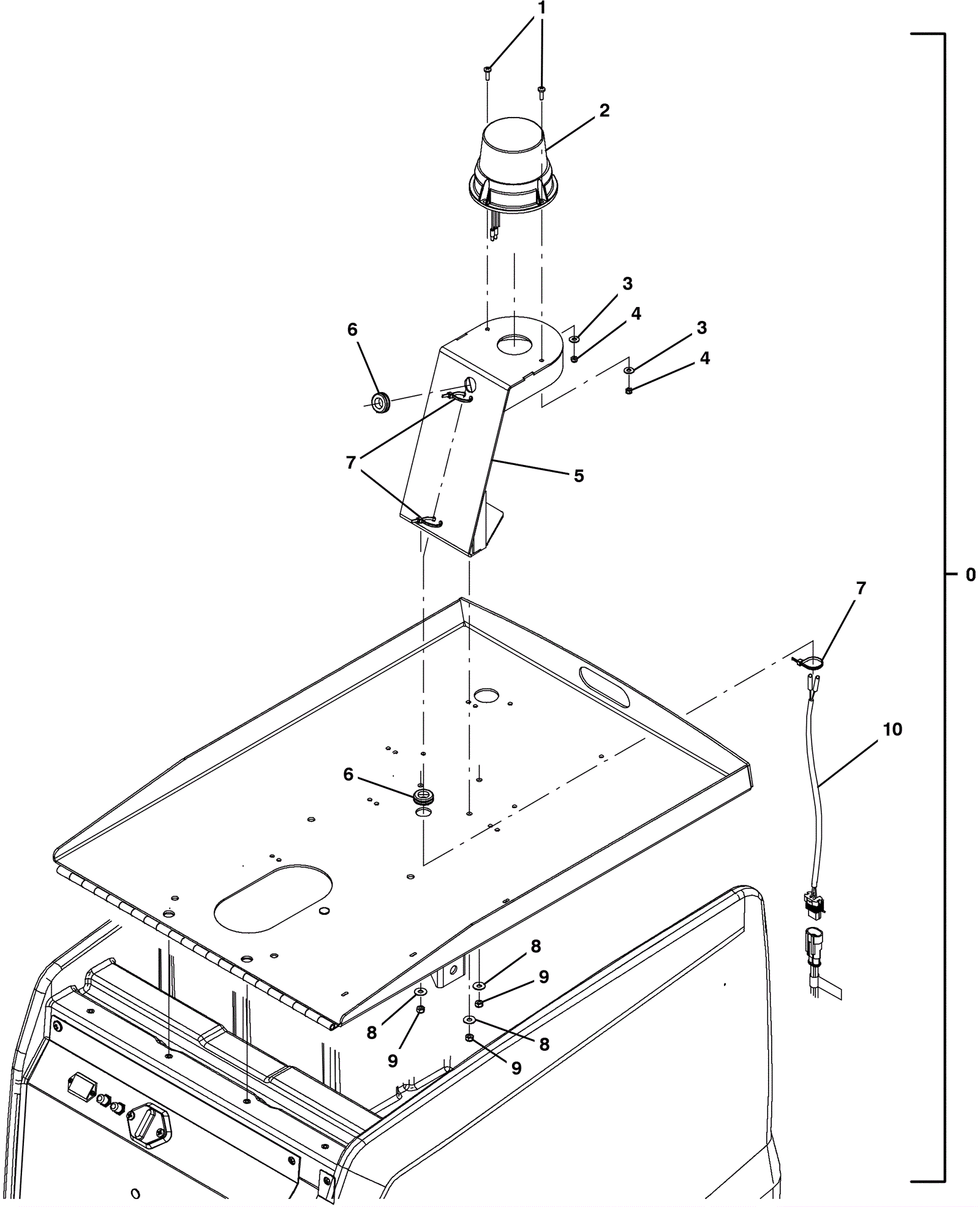 1
2
3
4
3
4
6
7
5
0
7
10
6
8
9
8
9
8
9