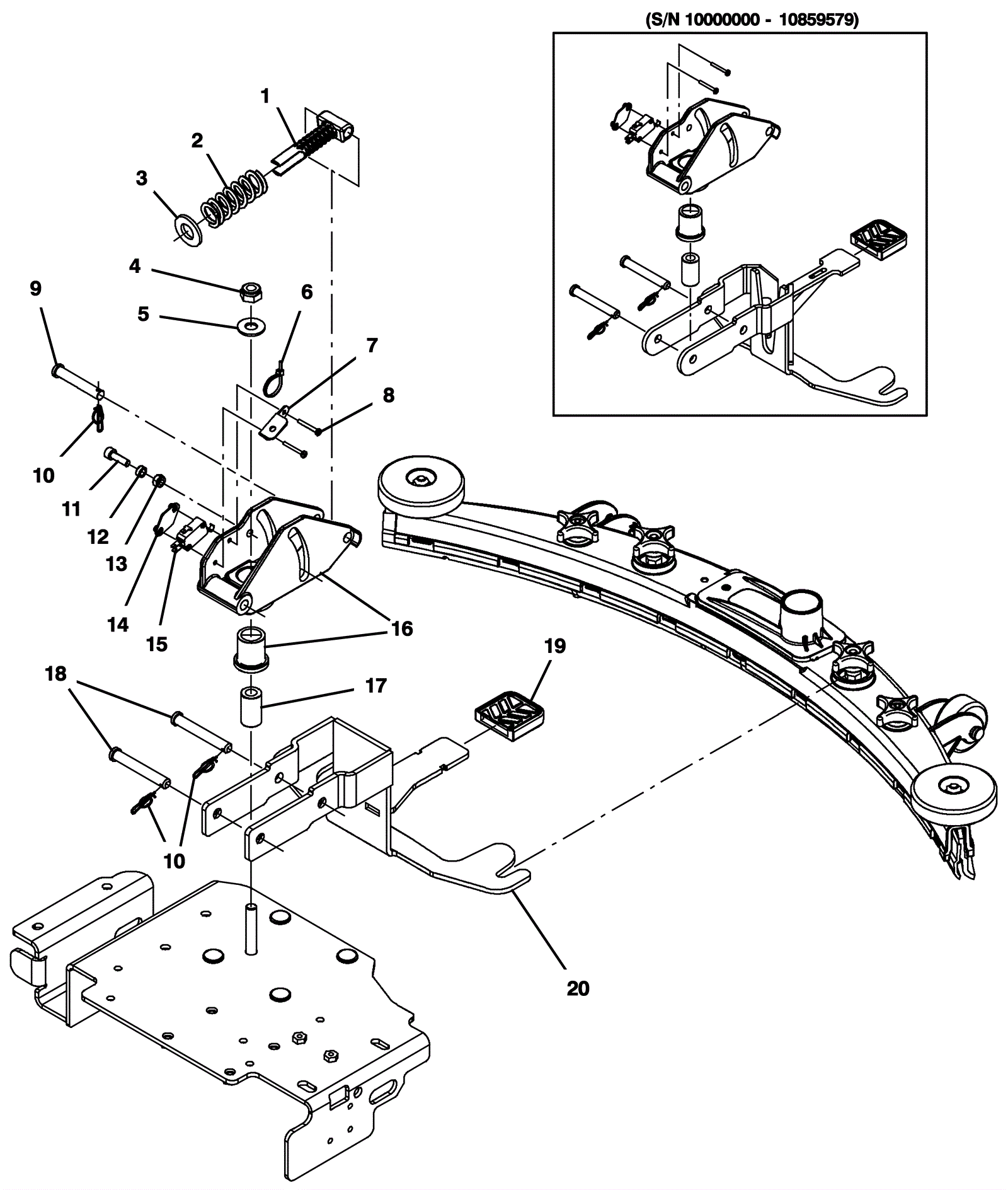 (S/N 10000000 - 10859579)

1
2
3
4
5
6
7
8
9
10
11
12
13
14
15
16
17
18
19
10
20