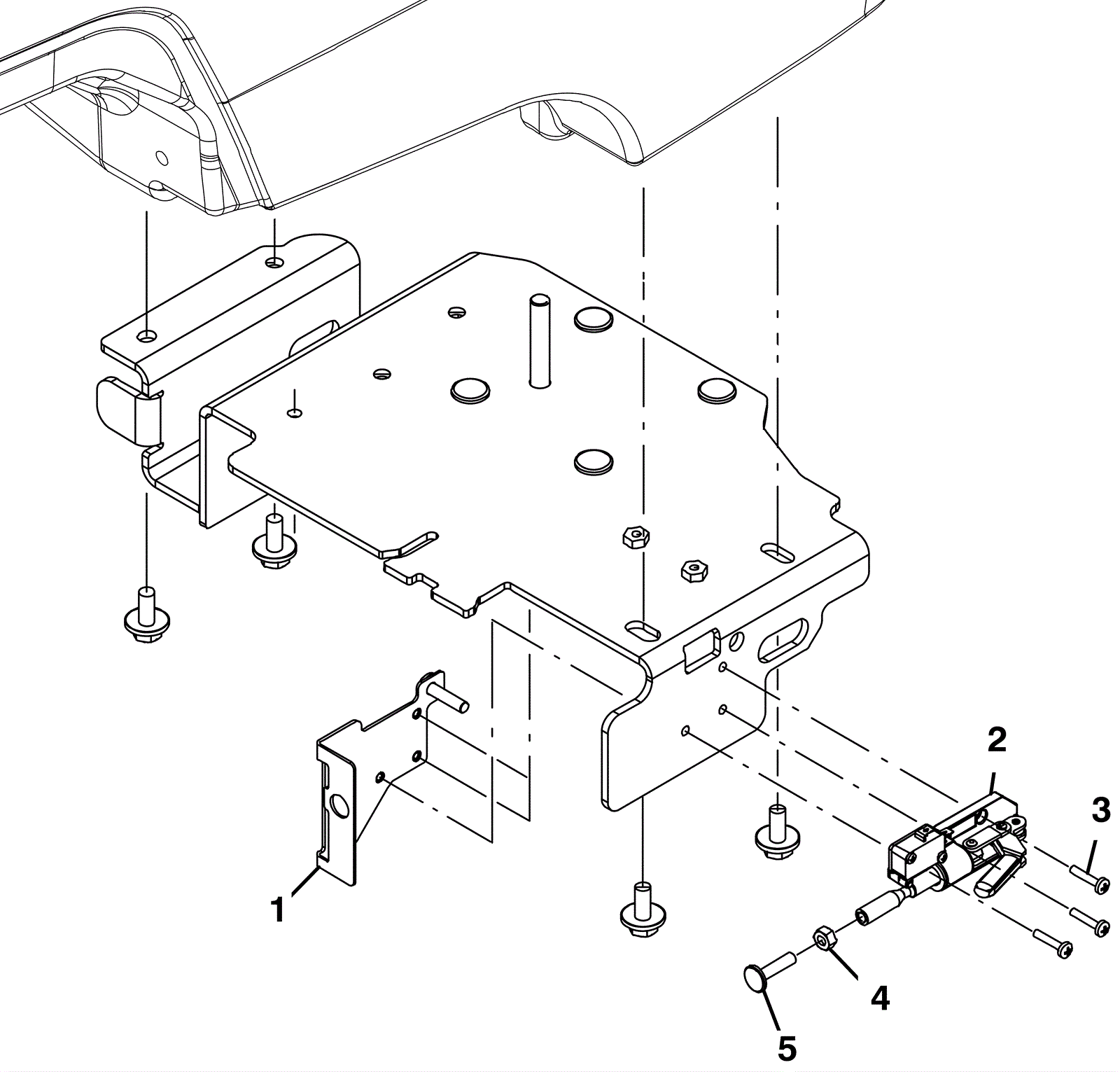 2
3
1
4
5