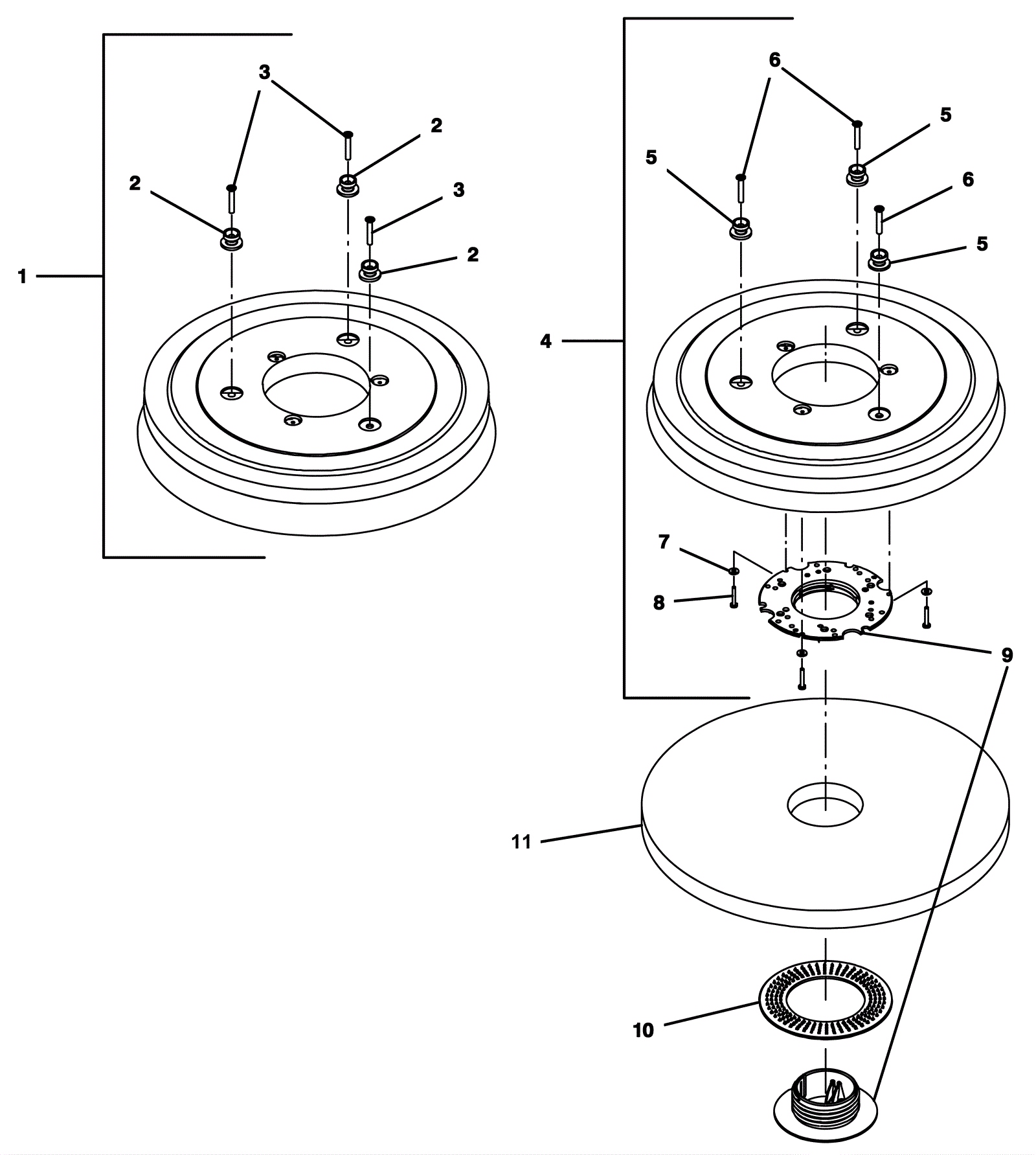 3
2
2
3
2
1
6
5
5
6
5
4
7
8
9
11
10