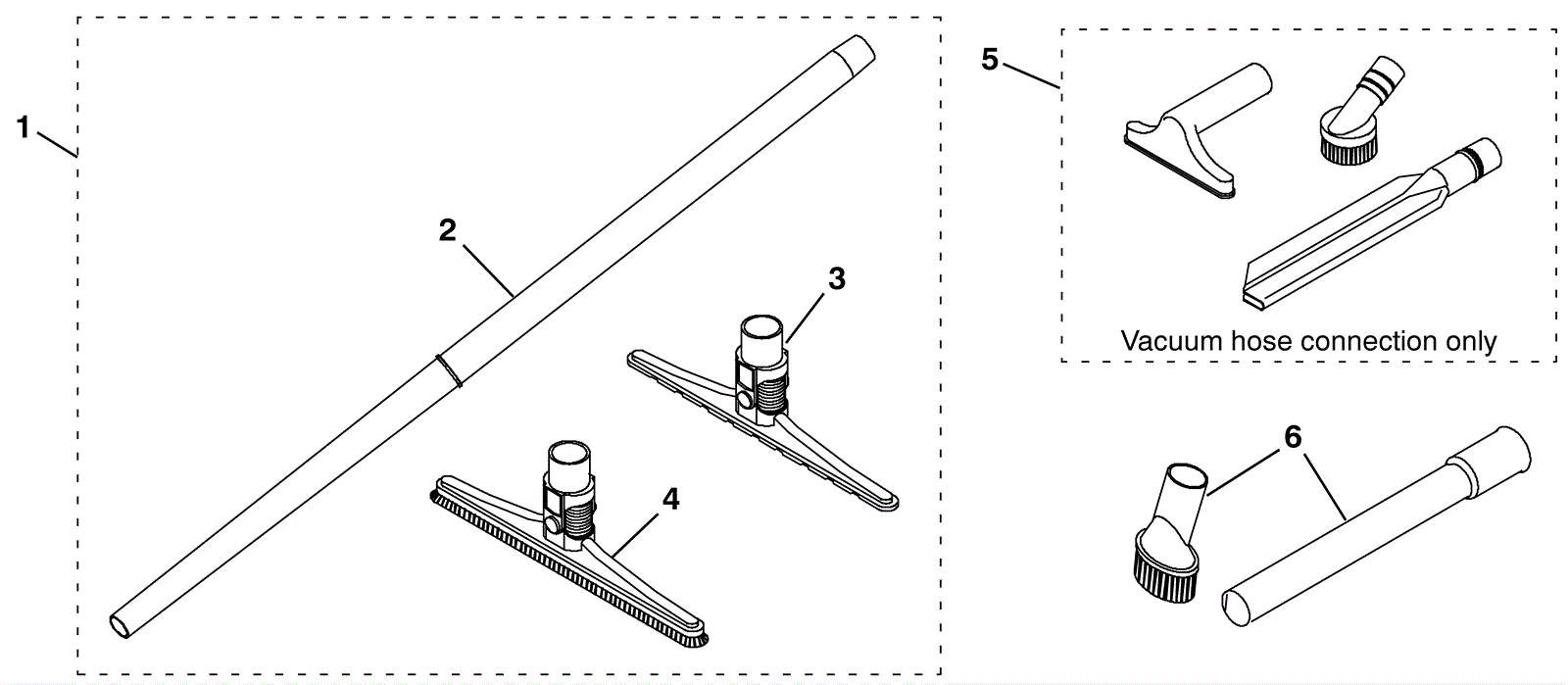 1
2
3
4
5
Vacuum hose connection only
6