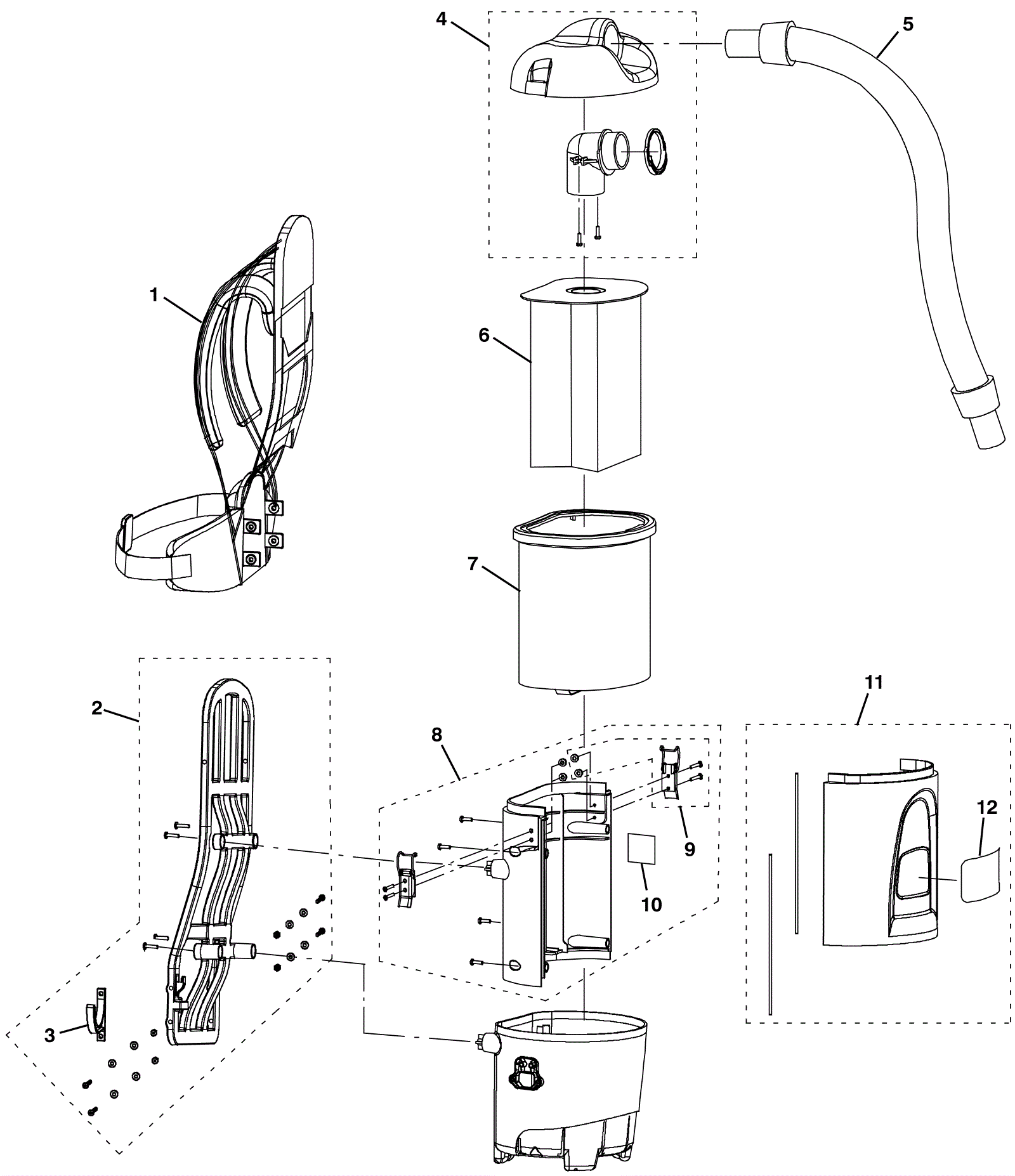 4
5
1
6
7
2
8
11
9
12
10
3