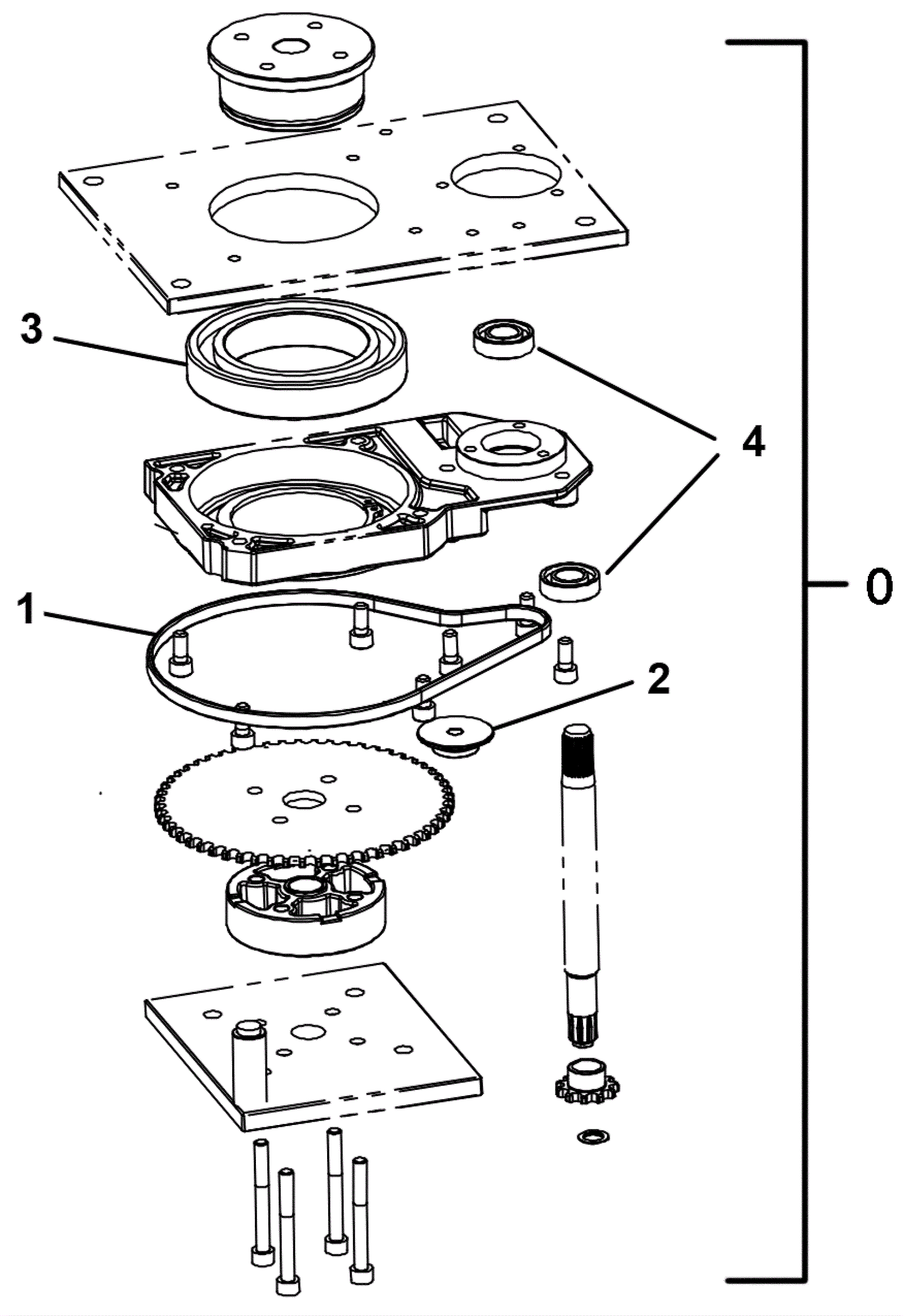 3
4
0
1
2