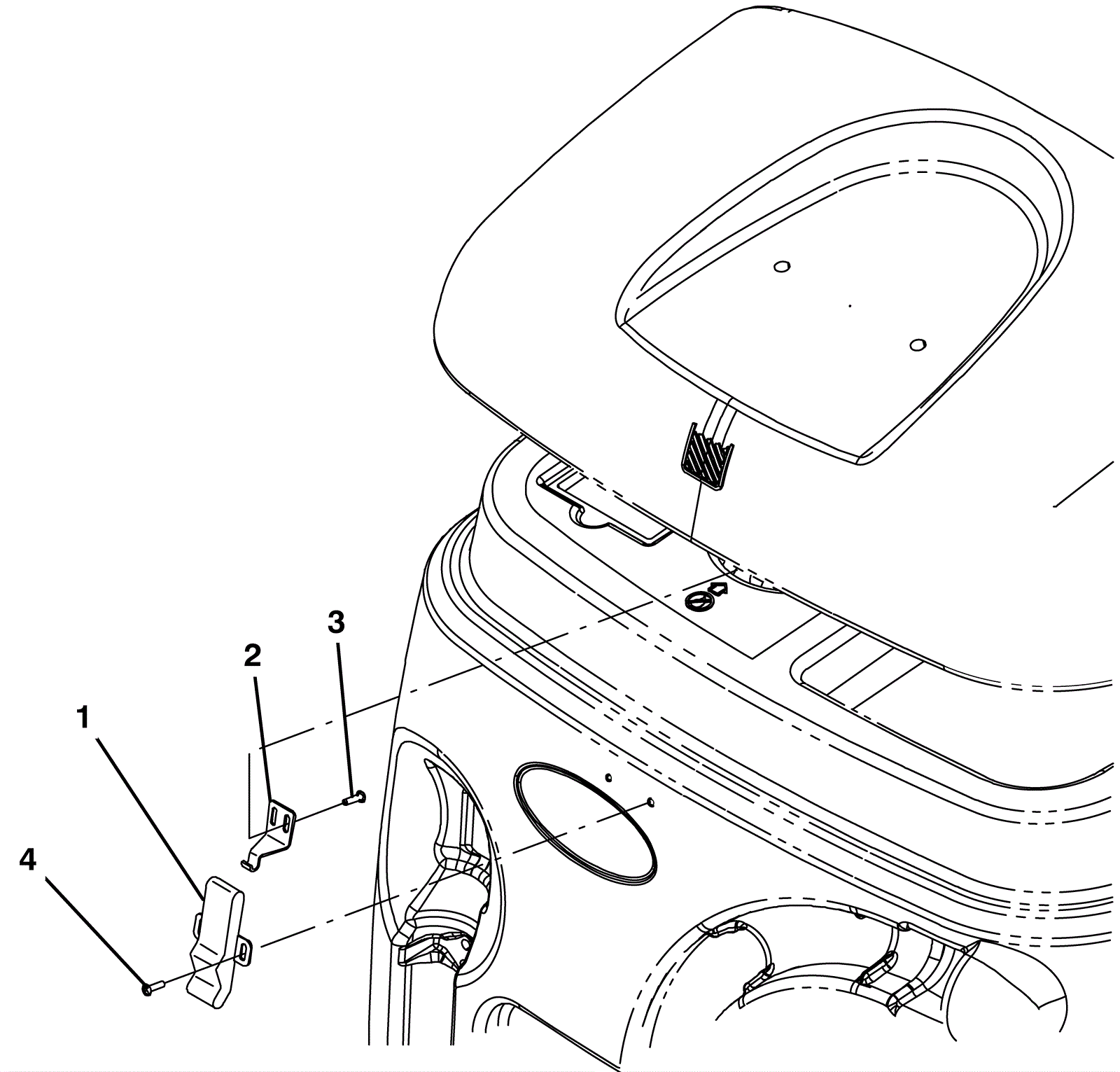 3
2
1
4