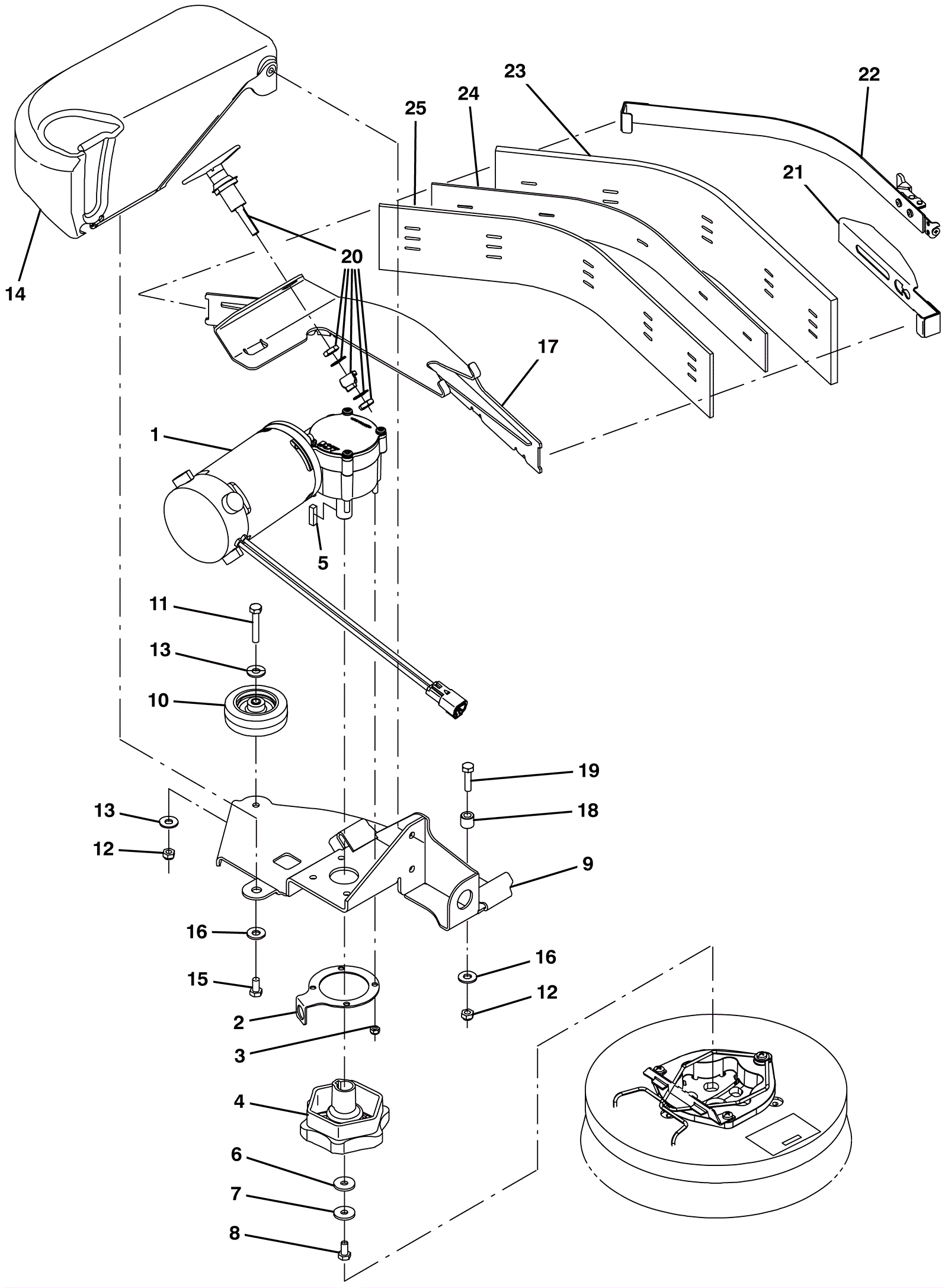 14
25
24
23
22
21
20
17
1
5
11
13
10
19
18
13
12
9
16
15
16
12
2
3
4
6
7
8