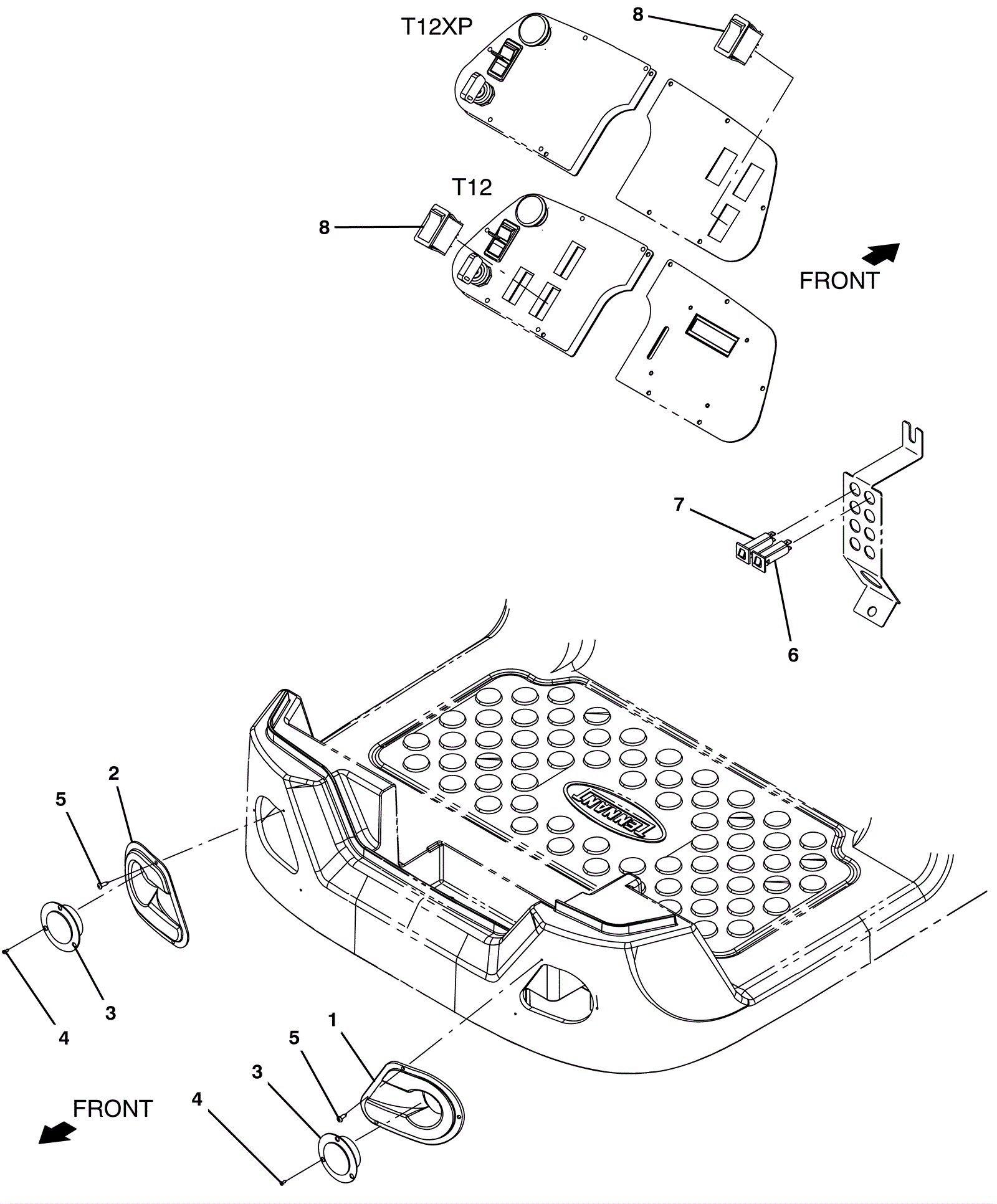 T12XP

8

T12

8

FRONT

7

6

TENNANT

2

5

3

4

1

5

3

4

FRONT