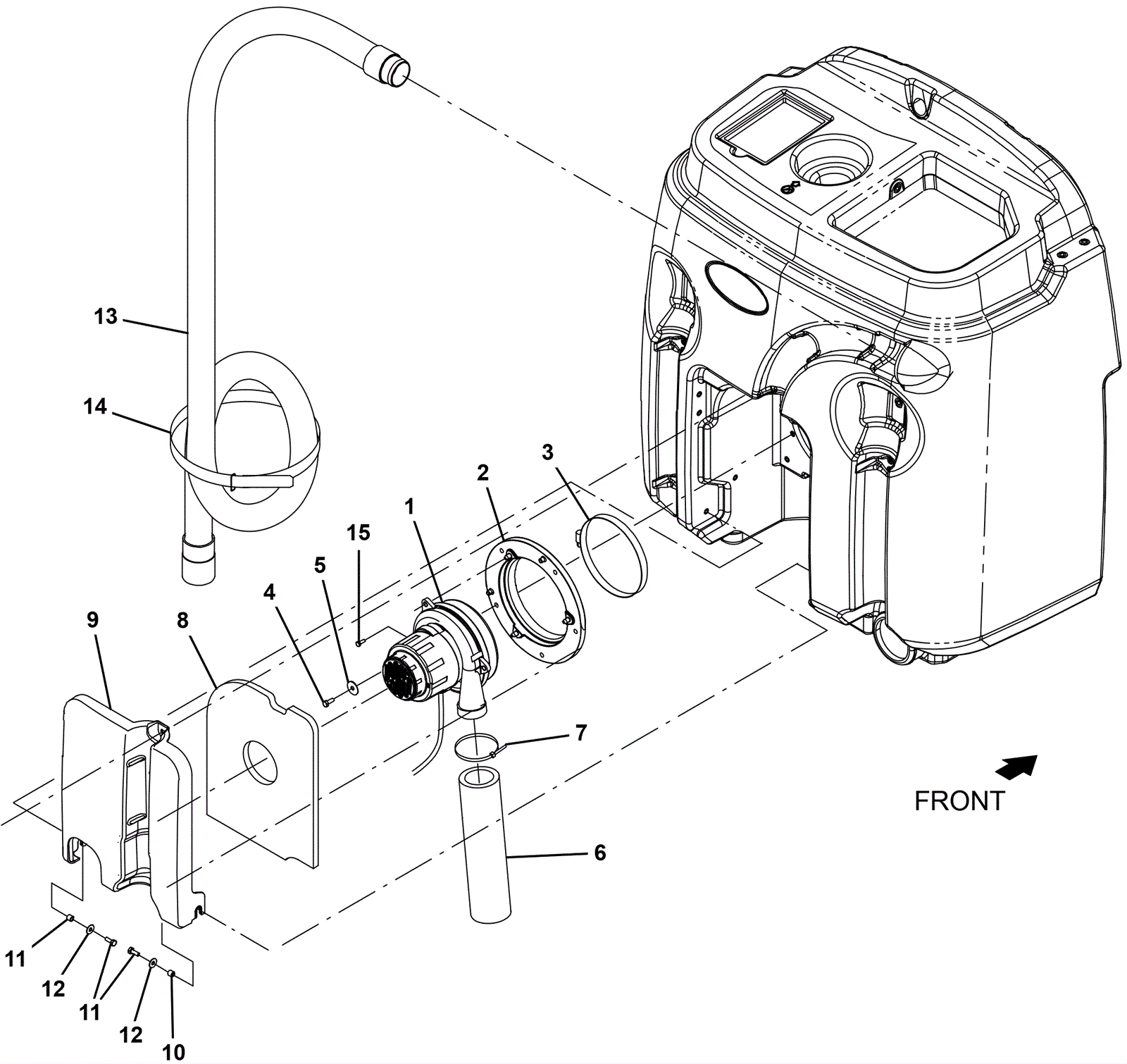 13
14
3
2
1
15
5
4
9
8
7
FRONT
6
11
12
11
12
10