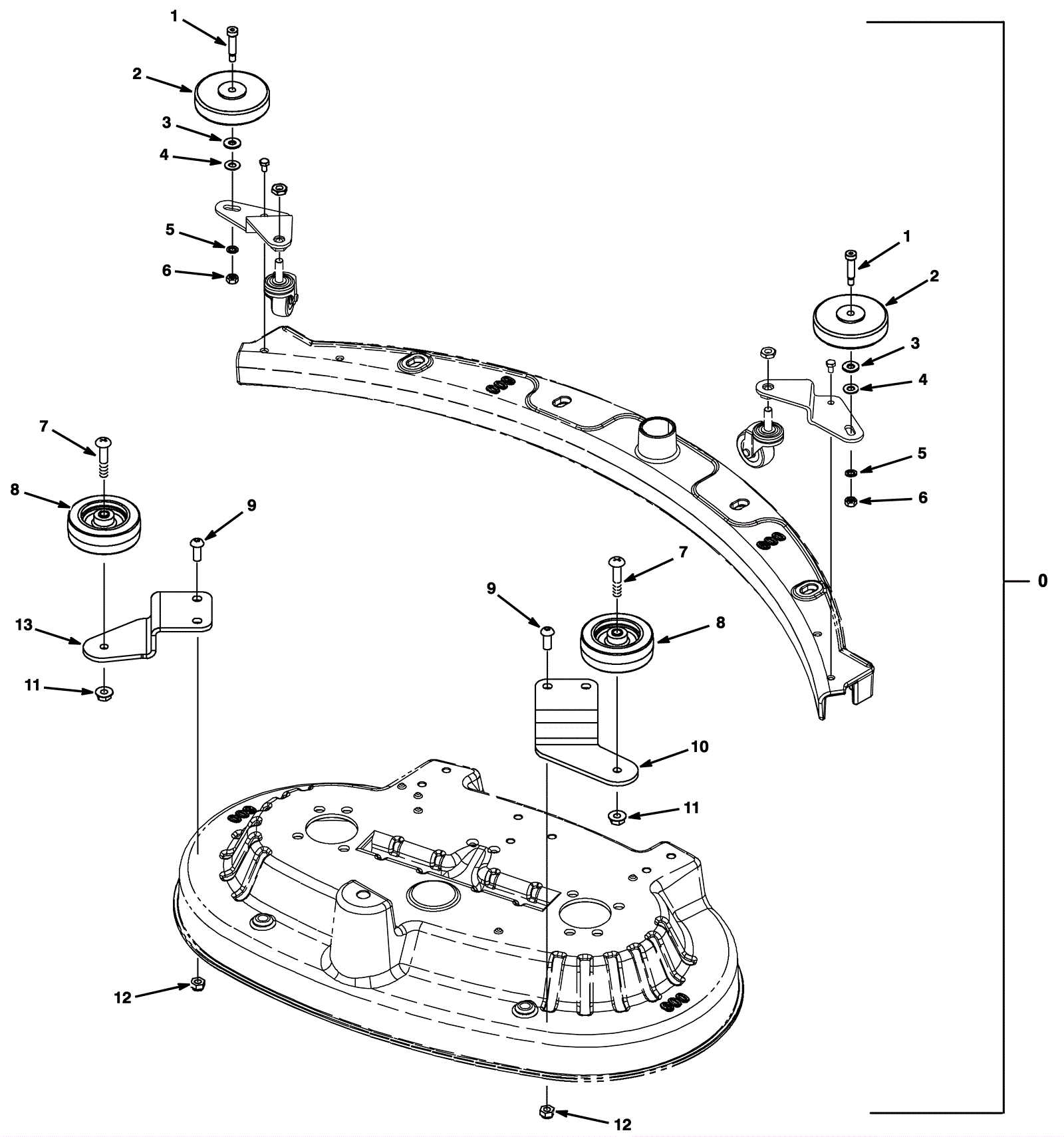 1
2
3
4
5
6
1
2
3
4
5
6
7
8
9
13
11
7
9
8
10
11
12
12
0