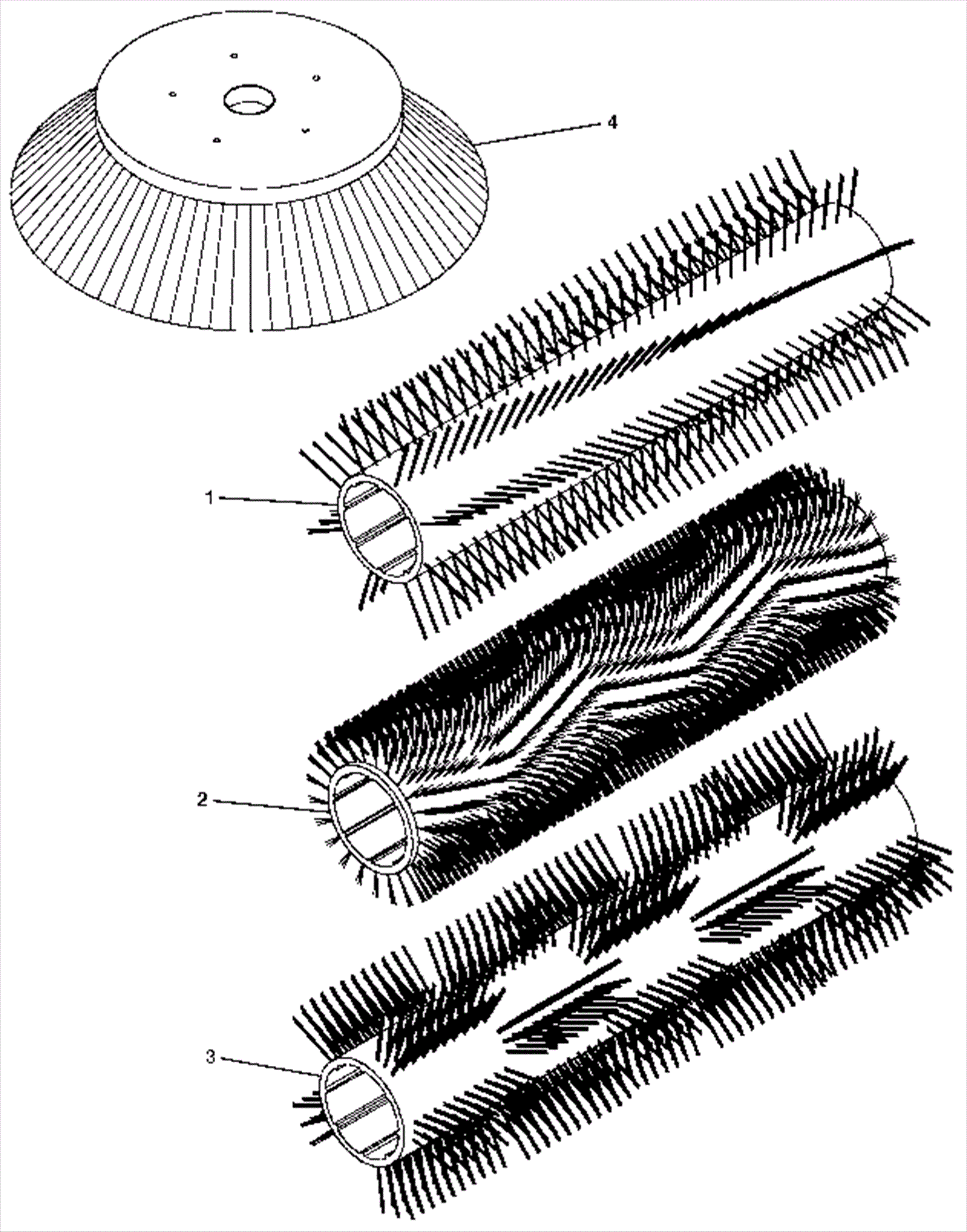 4
1
2
3