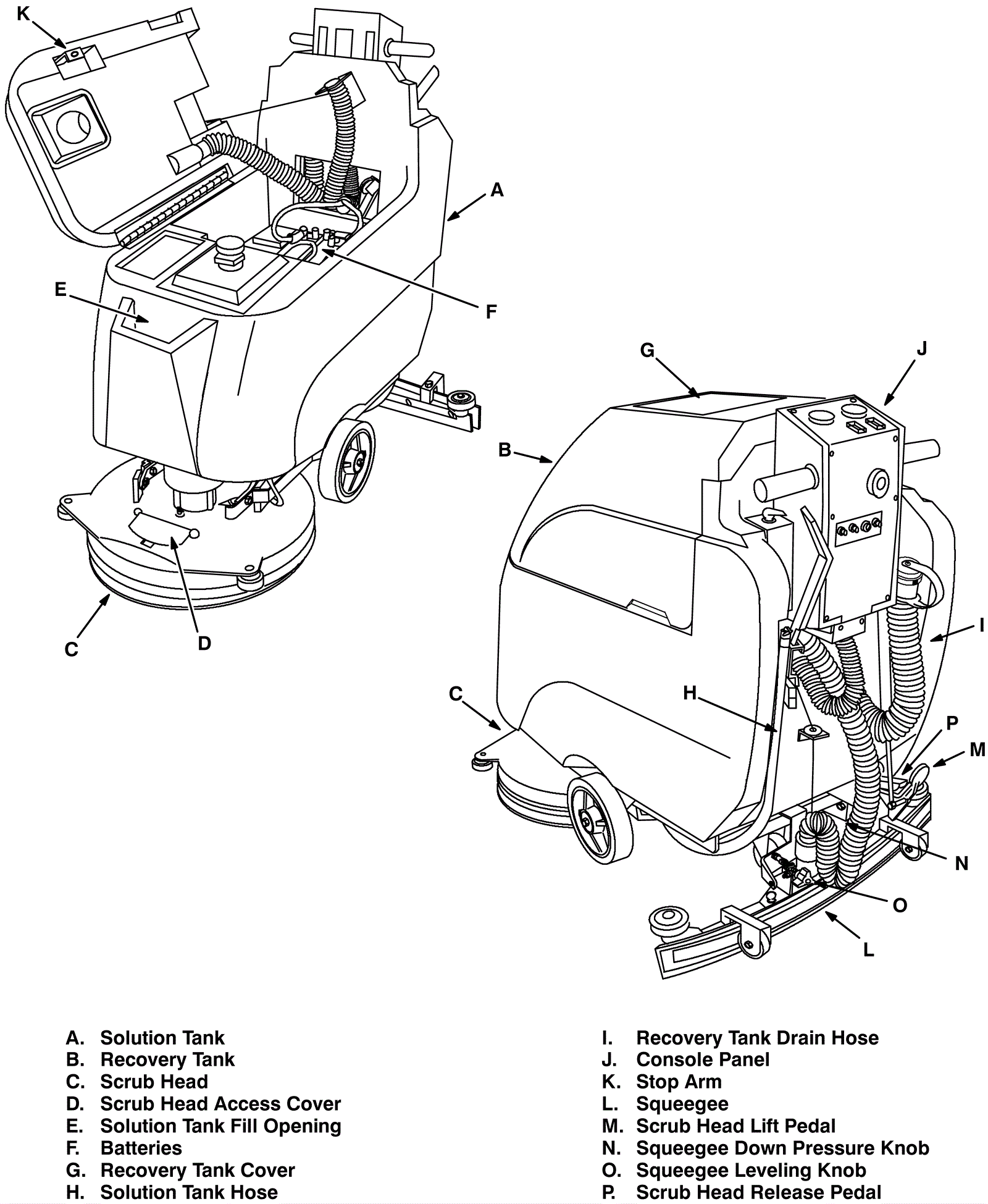 K
A
E
F
C
D
G
J
B
I
C
H
P
M
N
O
L

A. Solution Tank
B. Recovery Tank
C. Scrub Head
D. Scrub Head Access Cover
E. Solution Tank Fill Opening
F. Batteries
G. Recovery Tank Cover
H. Solution Tank Hose

I. Recovery Tank Drain Hose
J. Console Panel
K. Stop Arm
L. Squeegee
M. Scrub Head Lift Pedal
N. Squeegee Down Pressure Knob
O. Squeegee Leveling Knob
P. Scrub Head Release Pedal