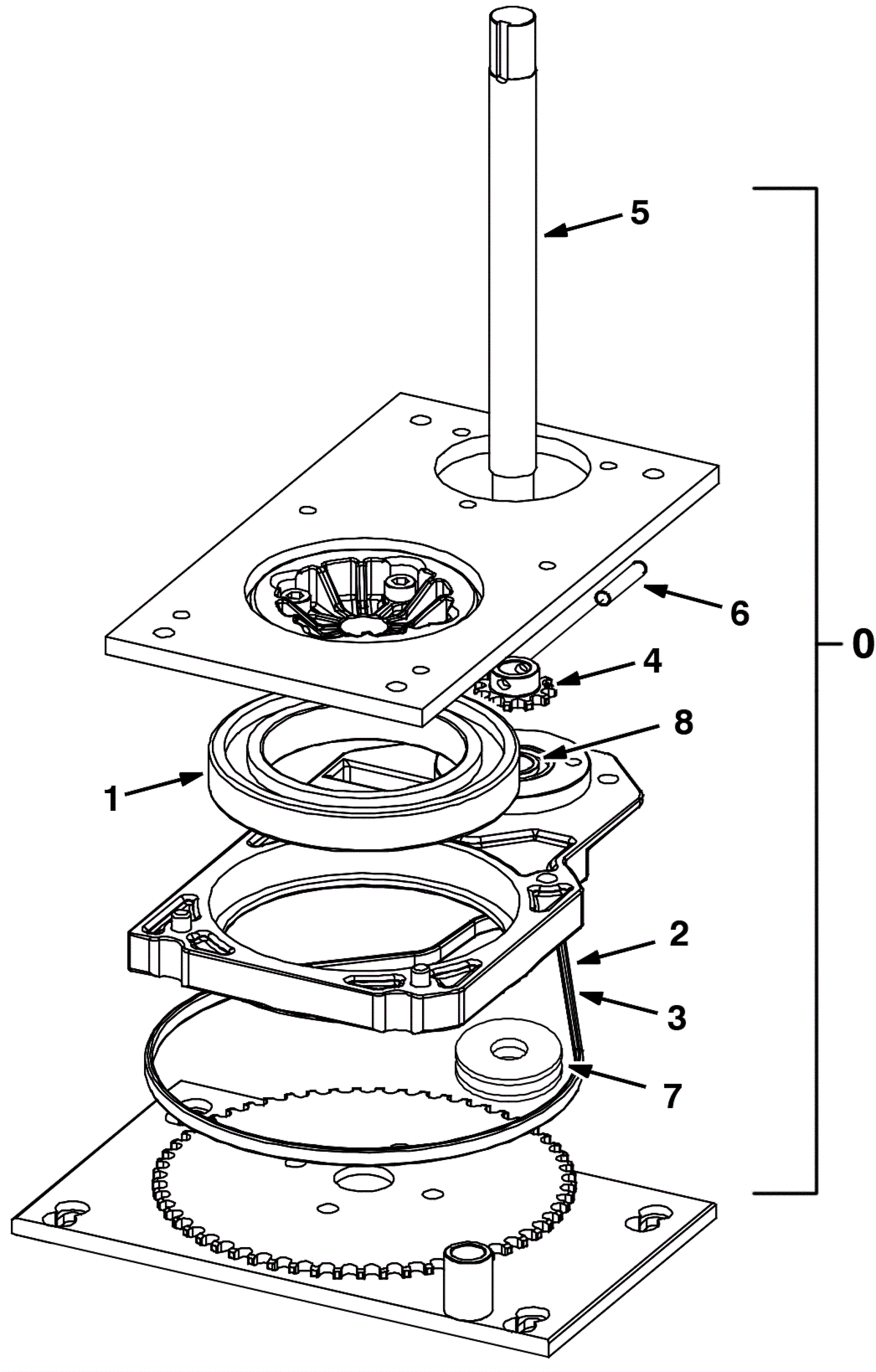 5
6
0
4
8
1
2
3
7