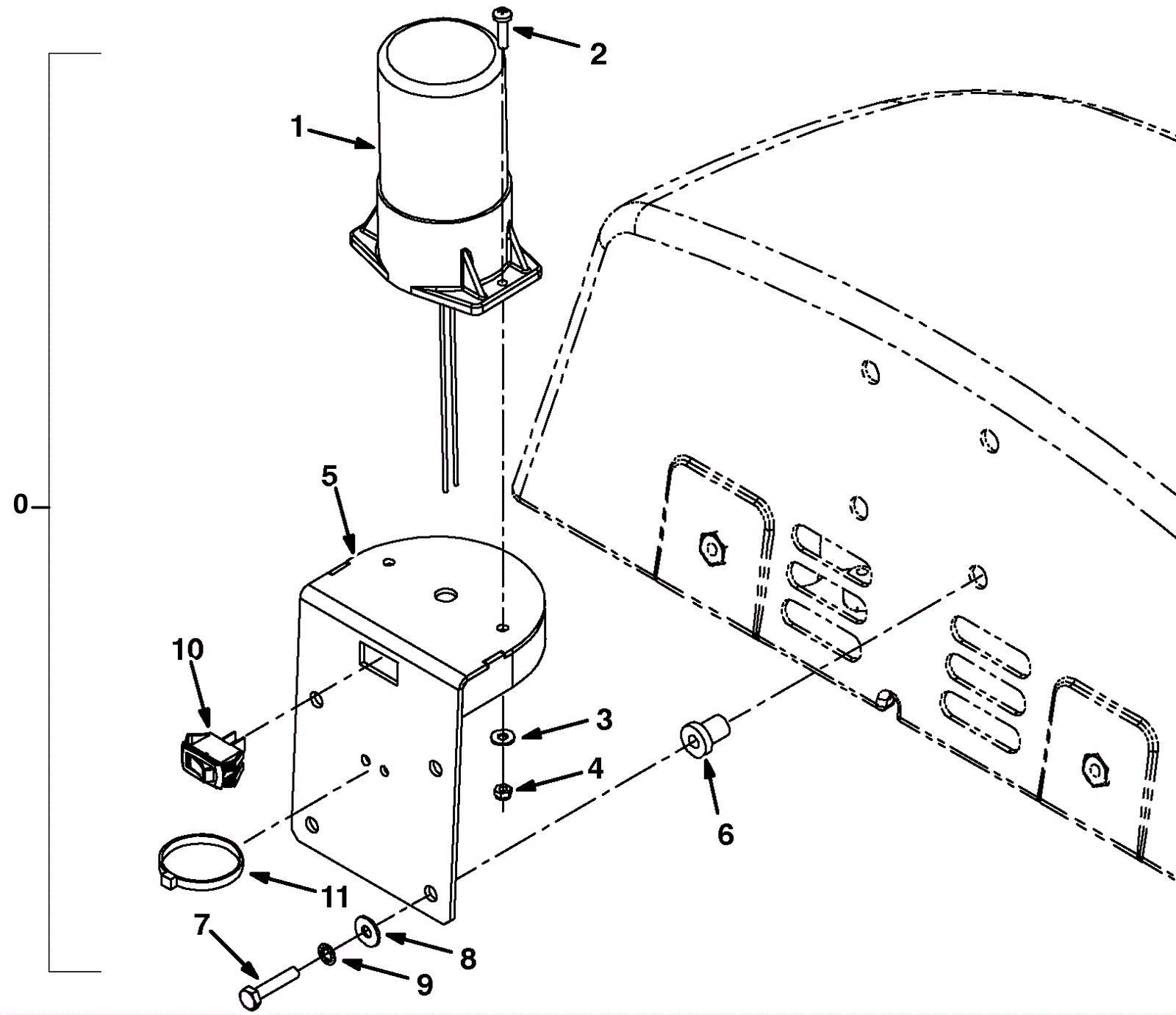 2
1
0
5
10
3
4
6
11
7
8
9