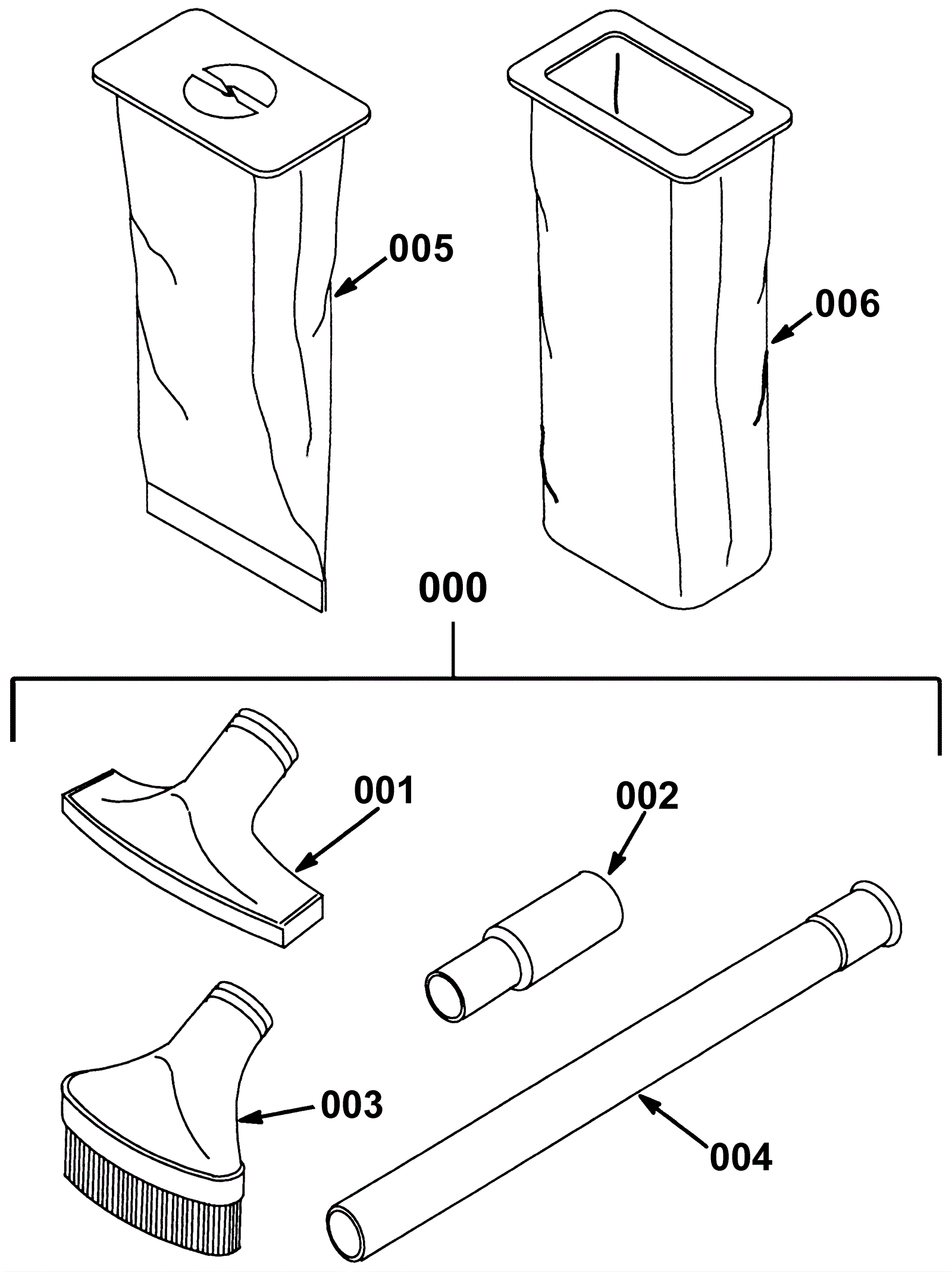 005

006

000

001

002

003

004