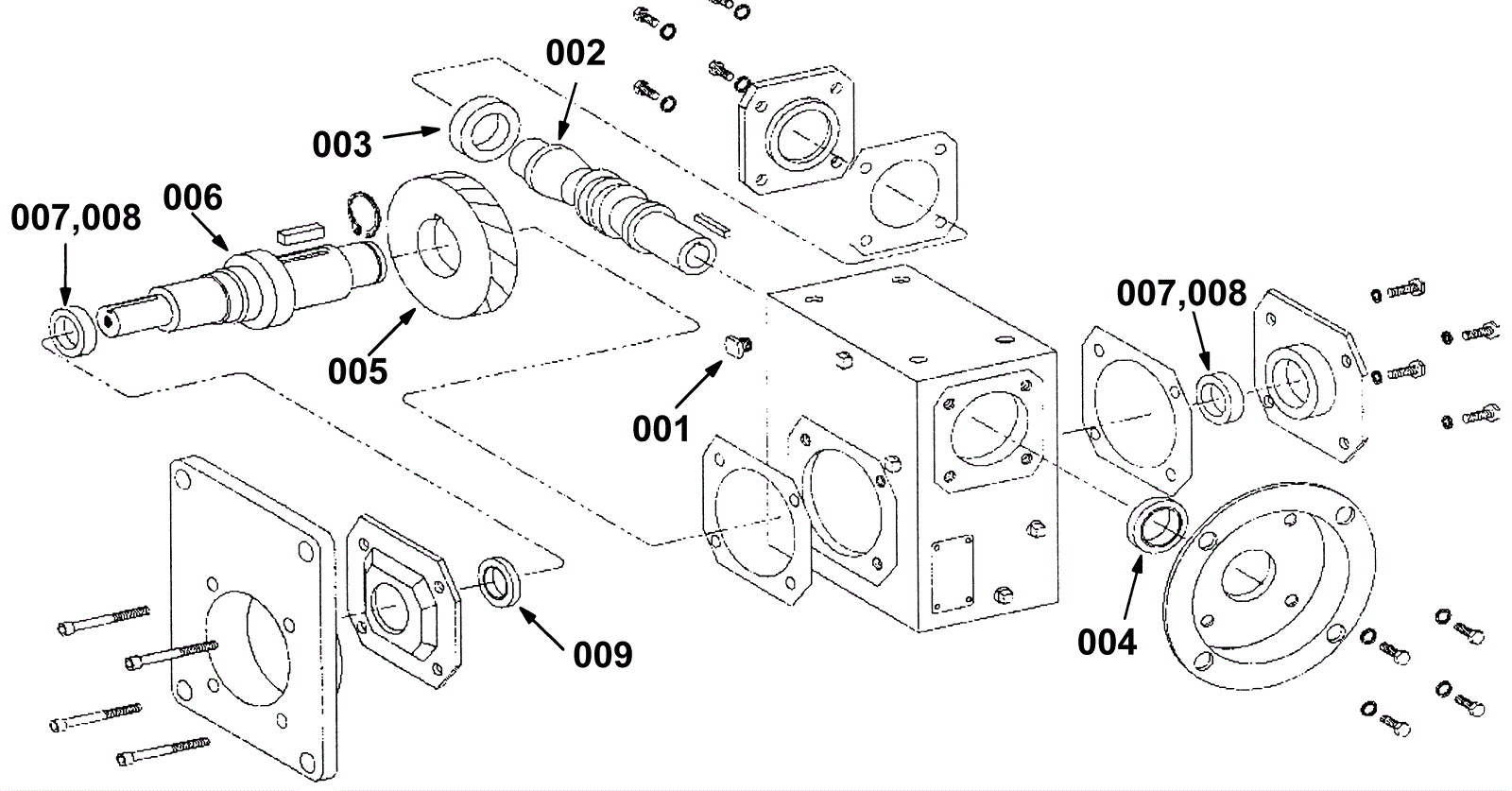 002
003
006
007,008
005
001
007,008
009
004