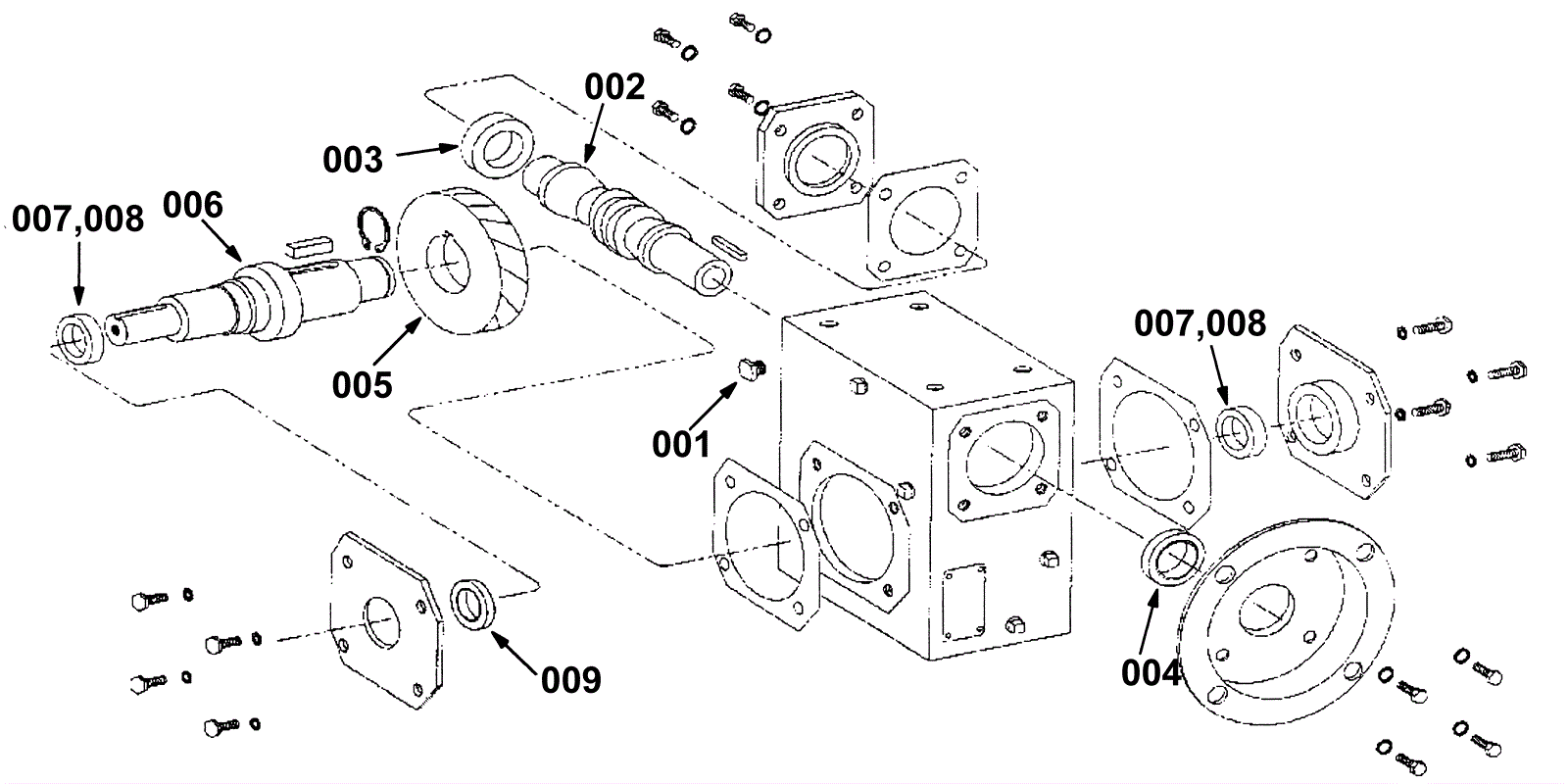 002
003
007,008
006
005
001
007,008
009
004