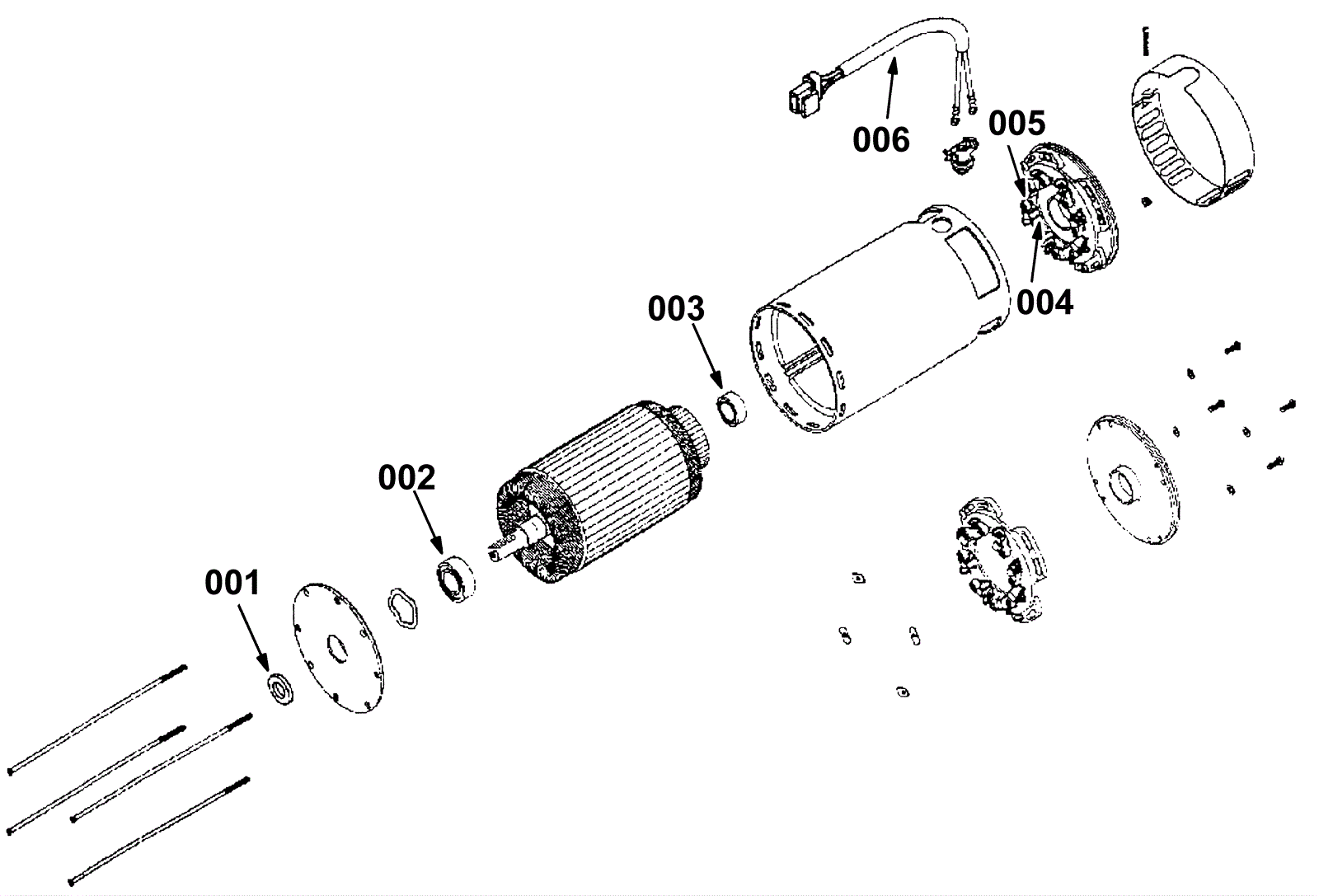 006
005
004
003
002
001