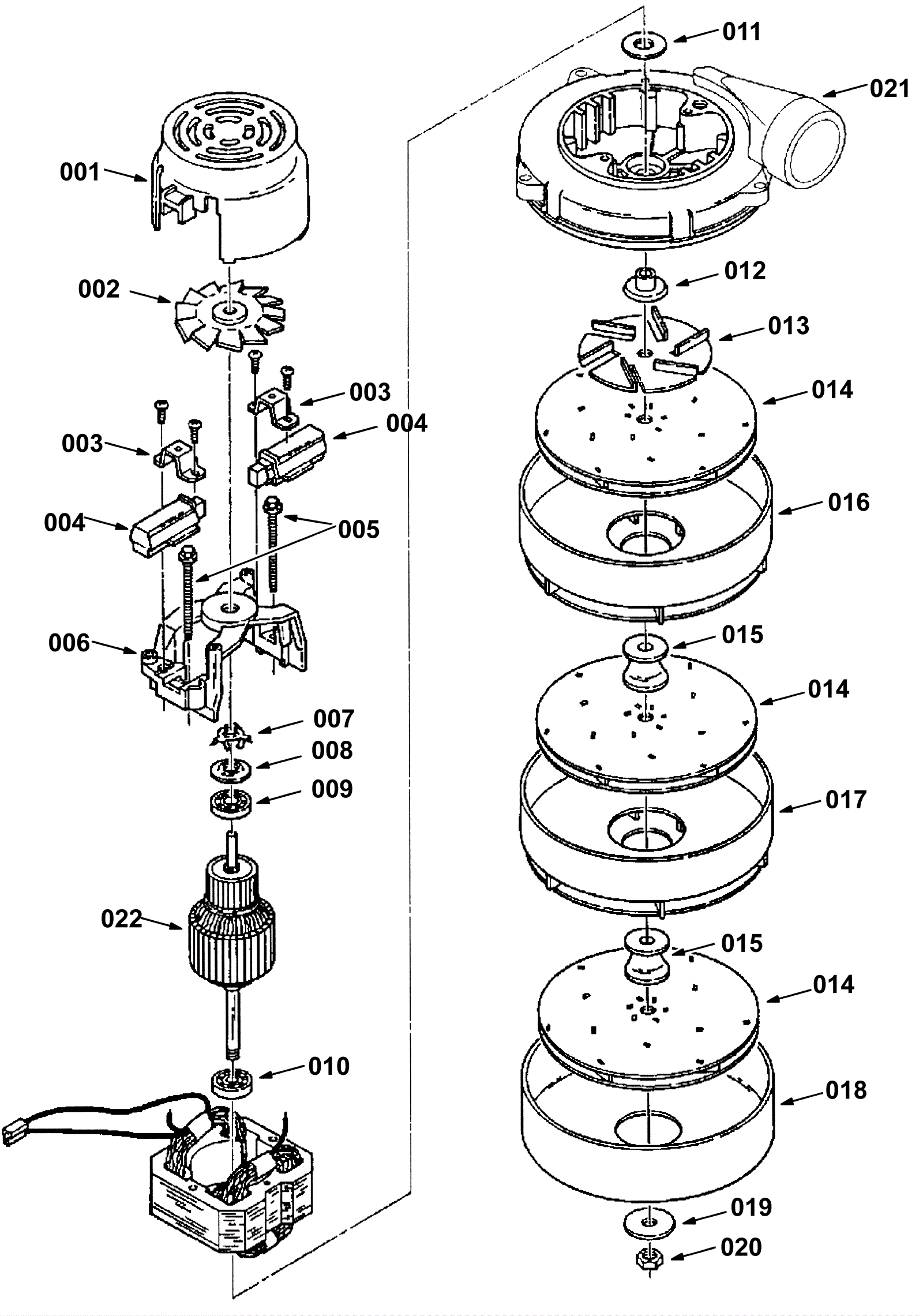 001
002
003
004
003
004
005
006
007
008
009
022
010
011
021
012
013
014
016
015
014
017
015
014
018
019
020