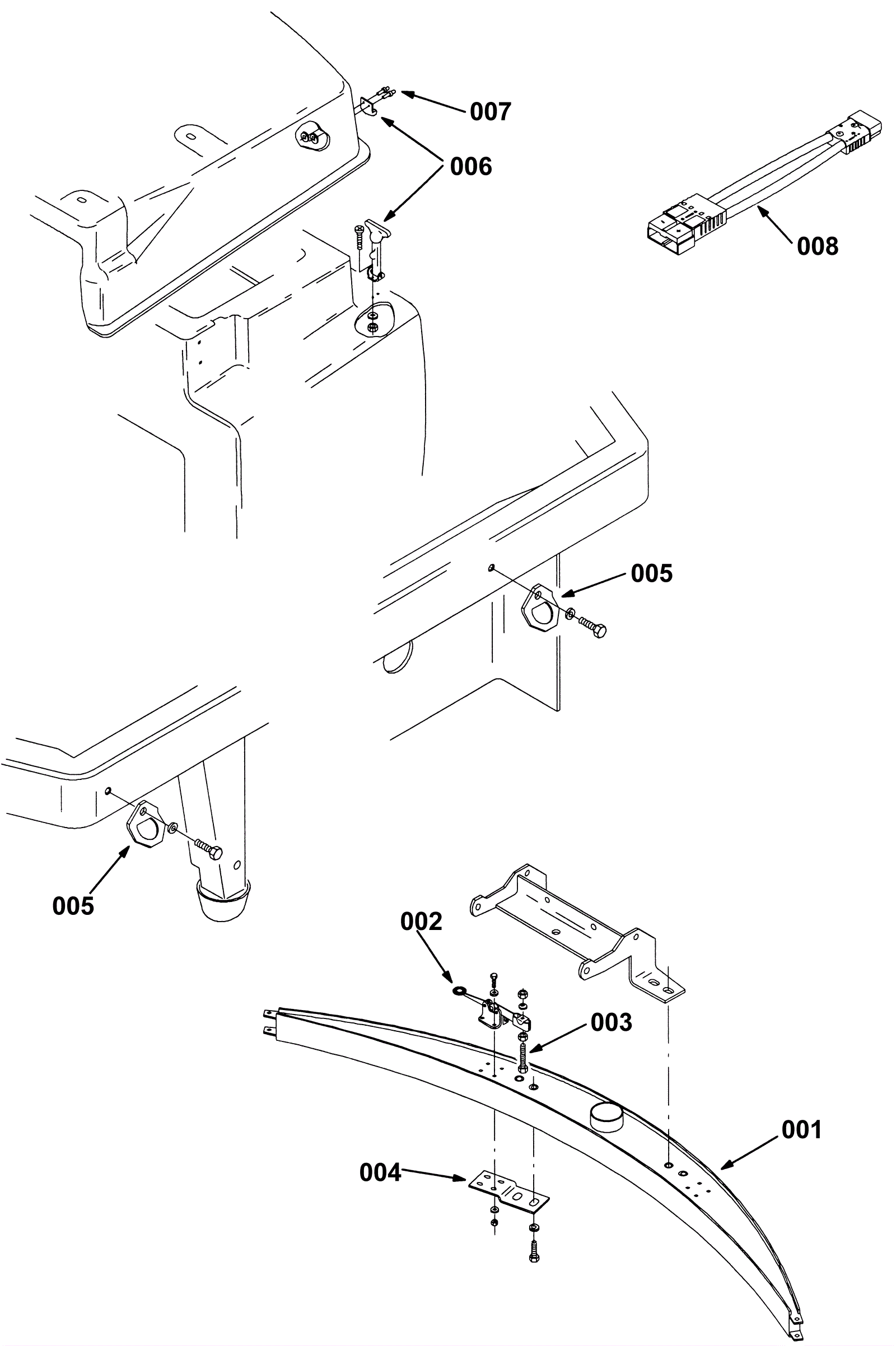 007
006
008
005
005
002
003
001
004