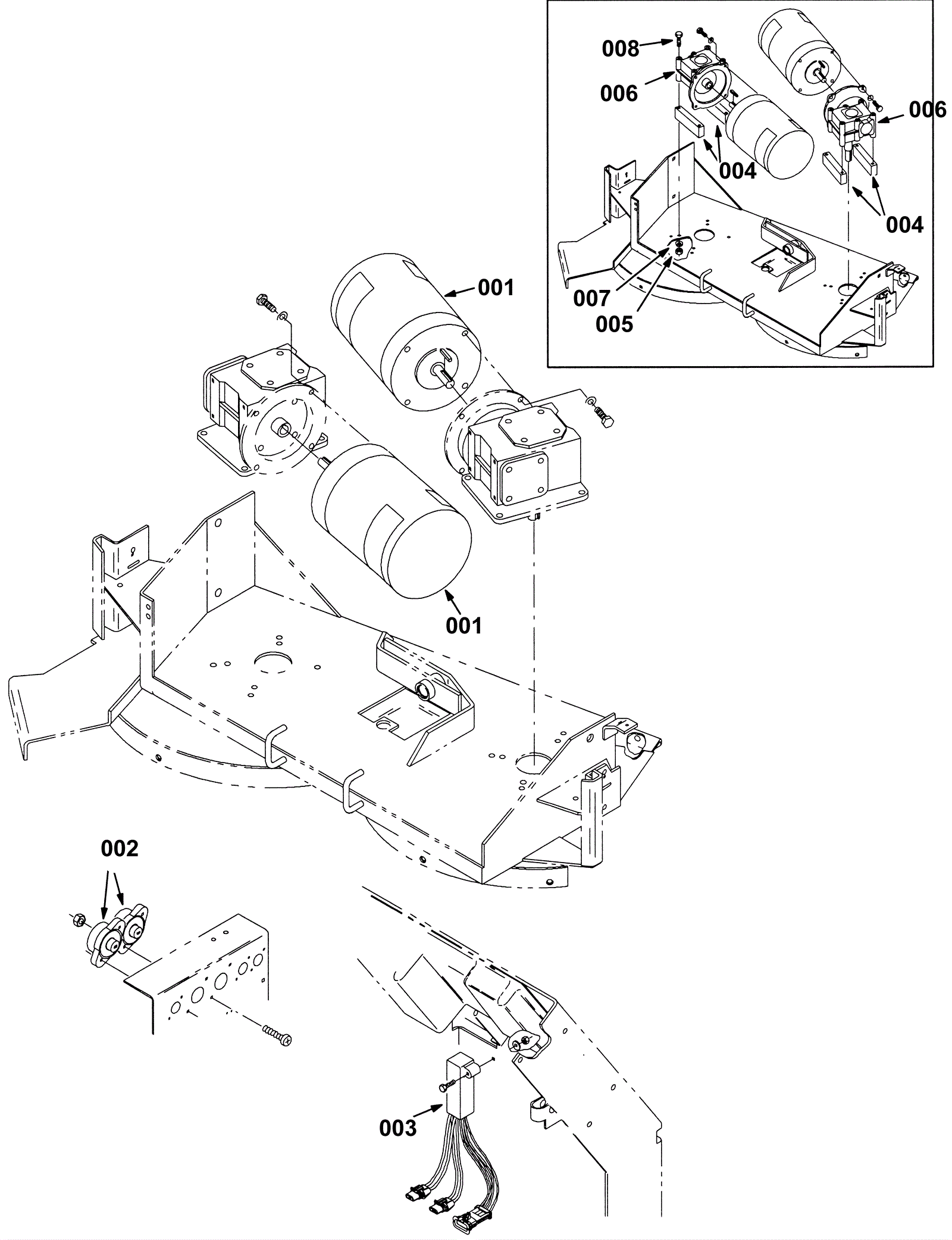 008
006
006
004
004
007
005
001
001
002
003