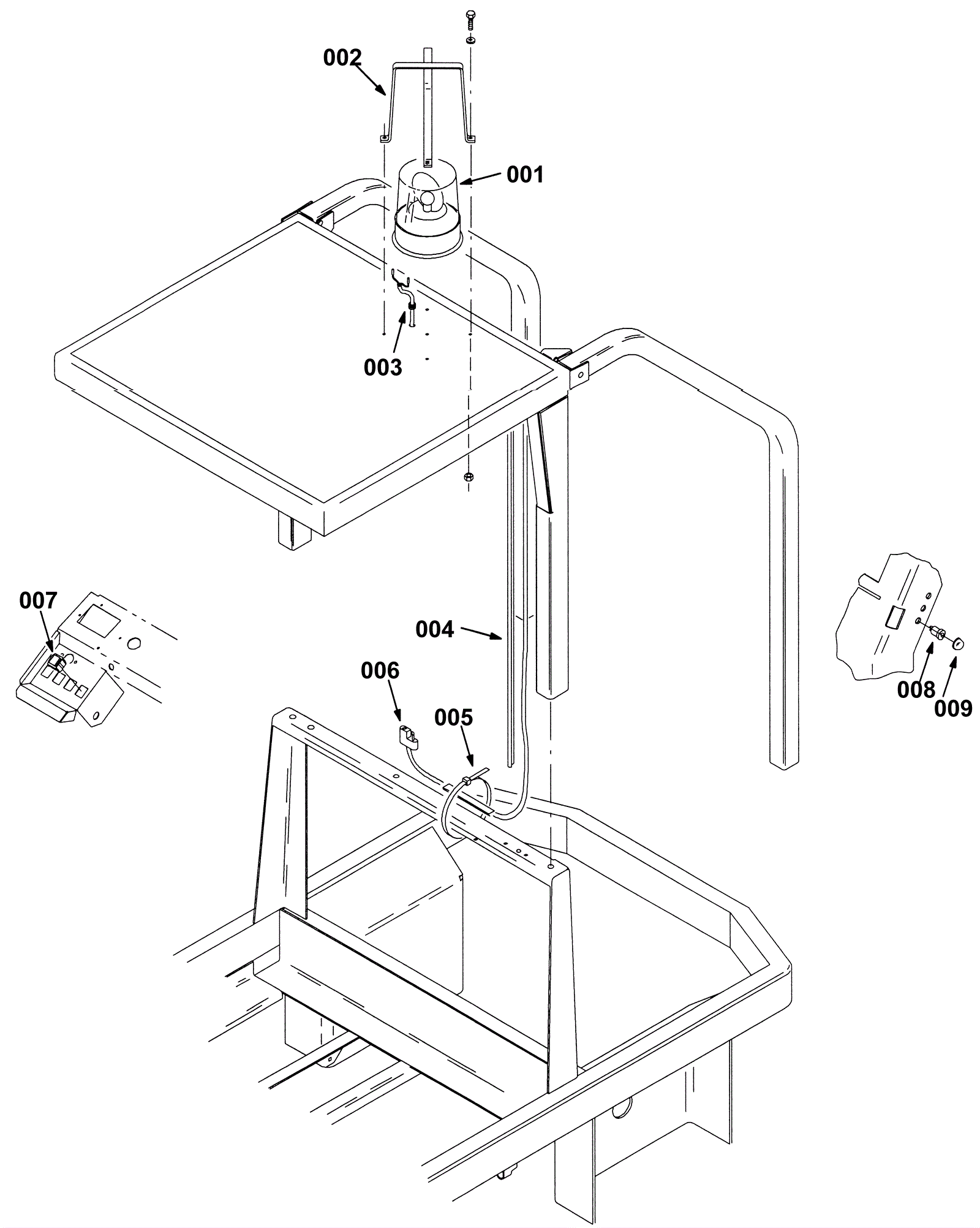 002
001
003
007
004
006
005
008
009