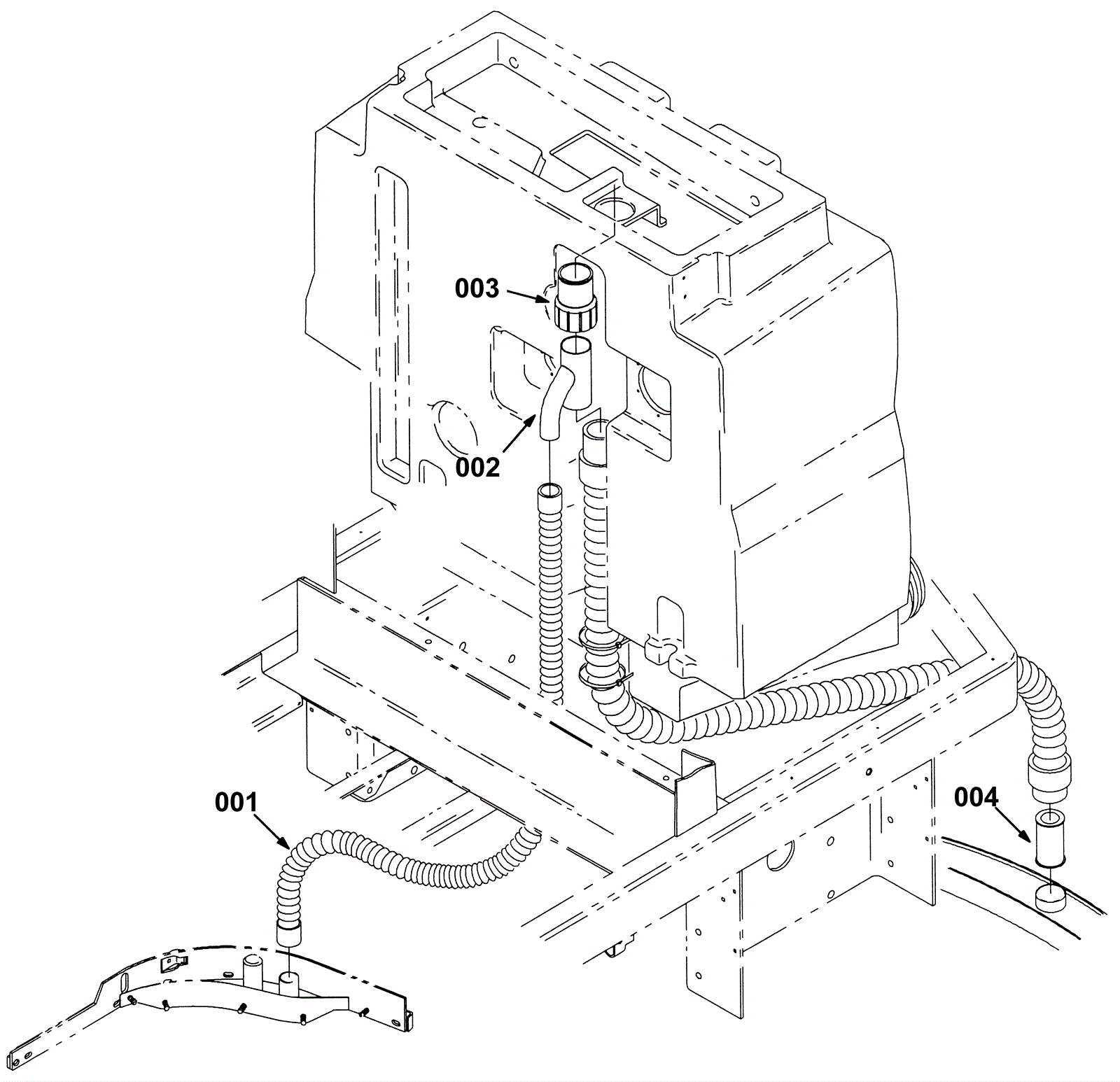 003

002

001

004