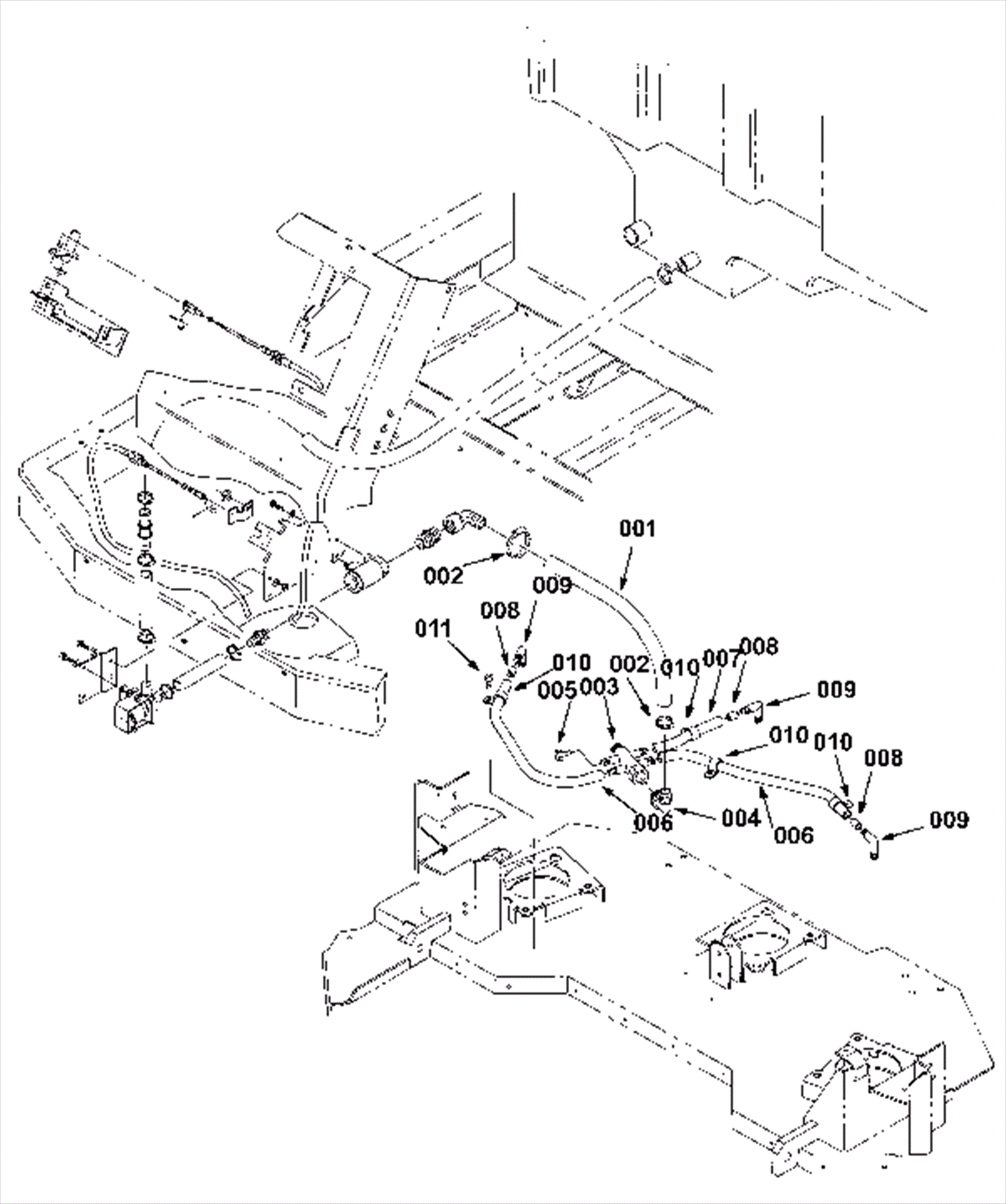 001
002
009
008
011
010
002
010
007
008
005
003
009
010
010
008
006
004
006
009