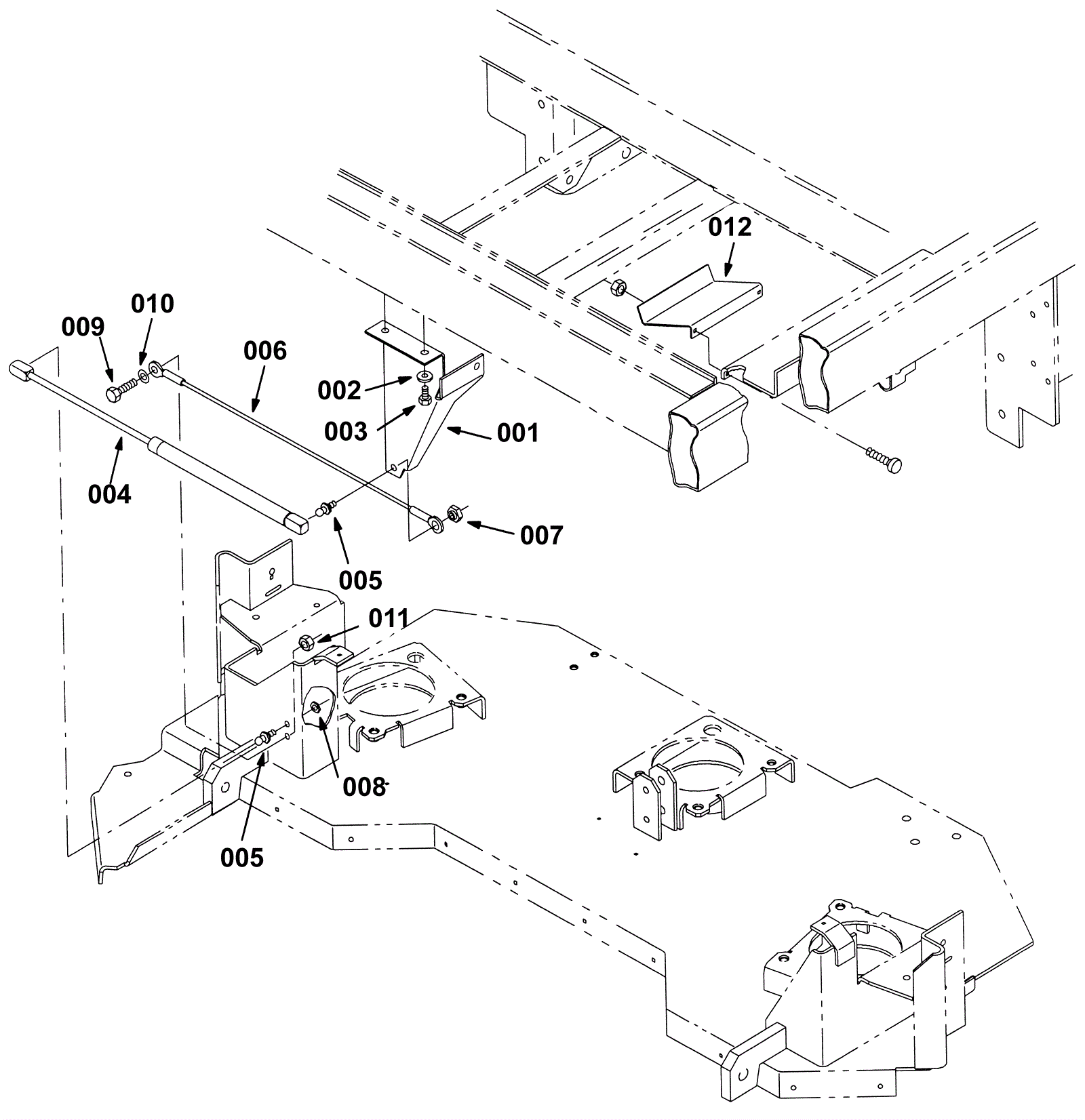 012
010
009
006
002
003
001
004
007
005
011
008
005