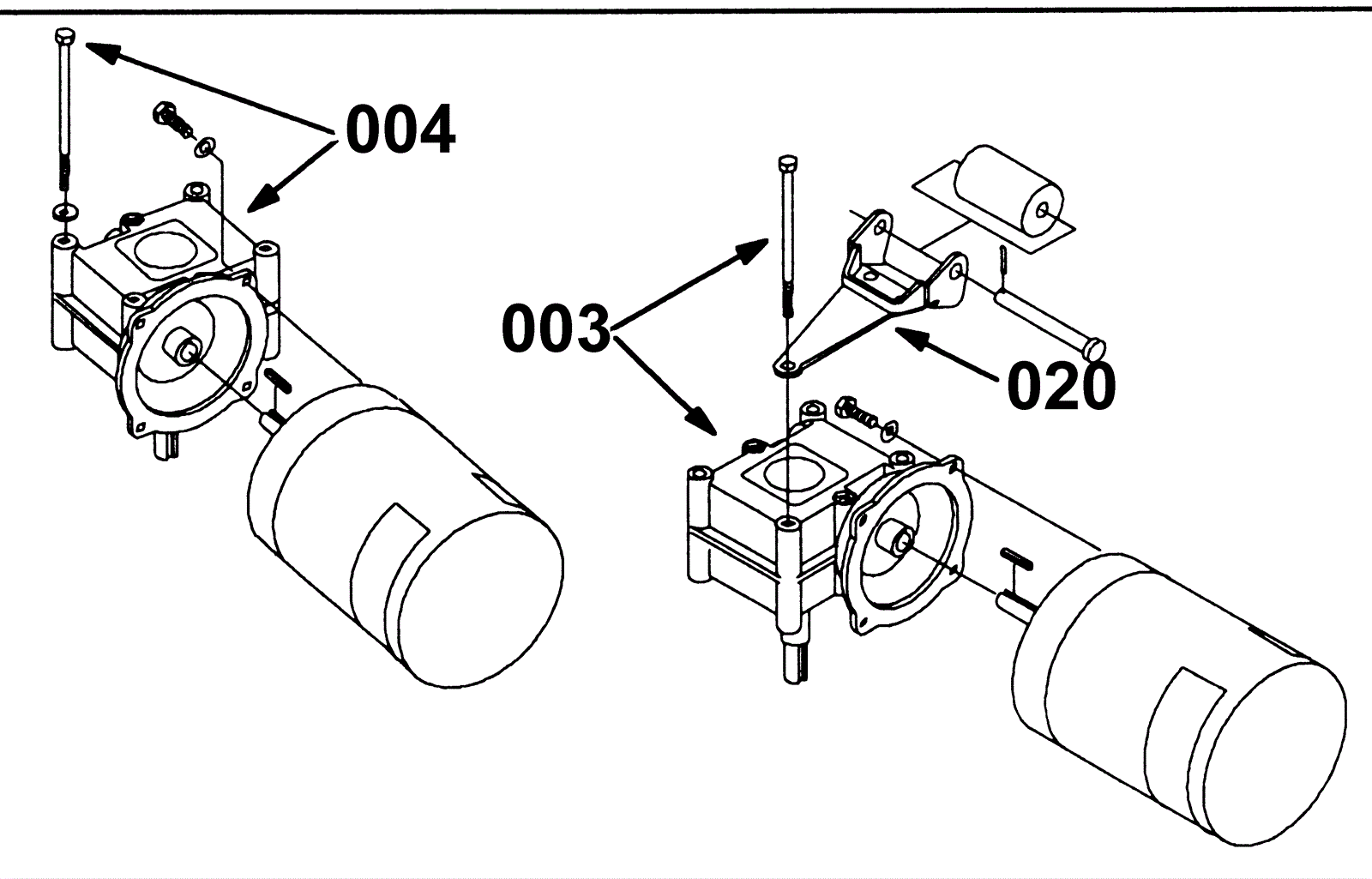 004

003

020