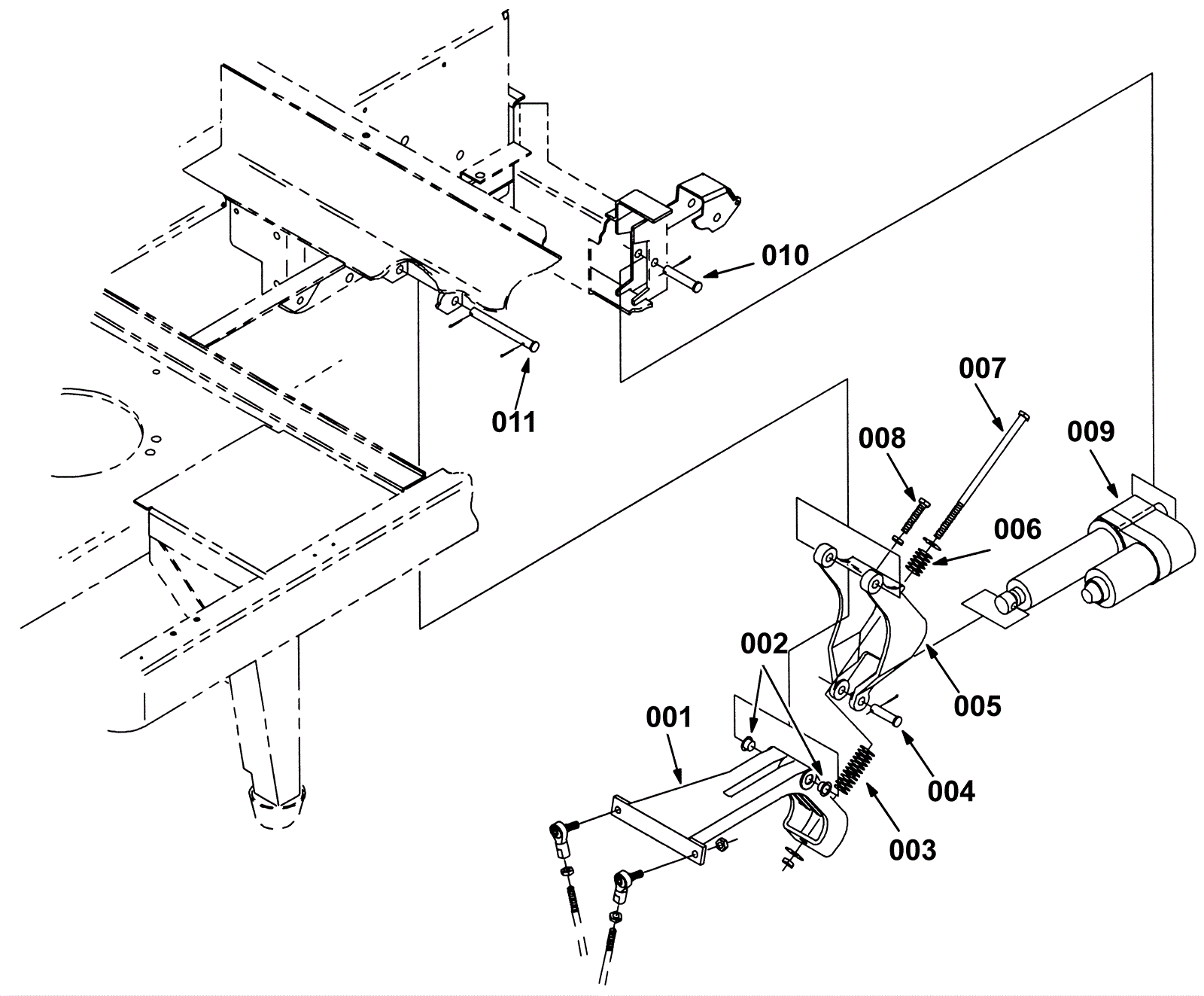 010
011
007
008
009
006
002
005
001
004
003