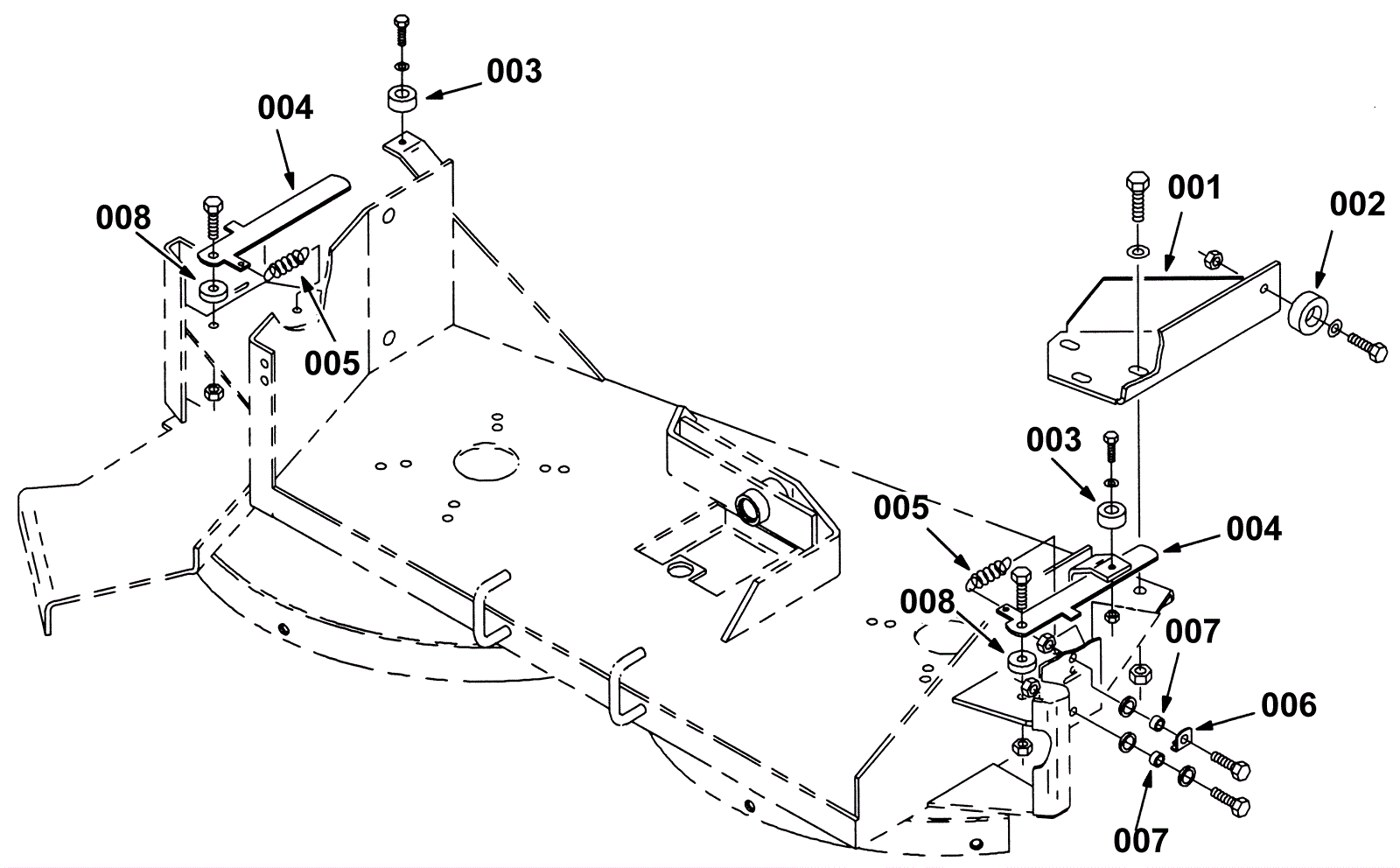 003
004
008
005
001
002
003
005
004
008
007
006
007