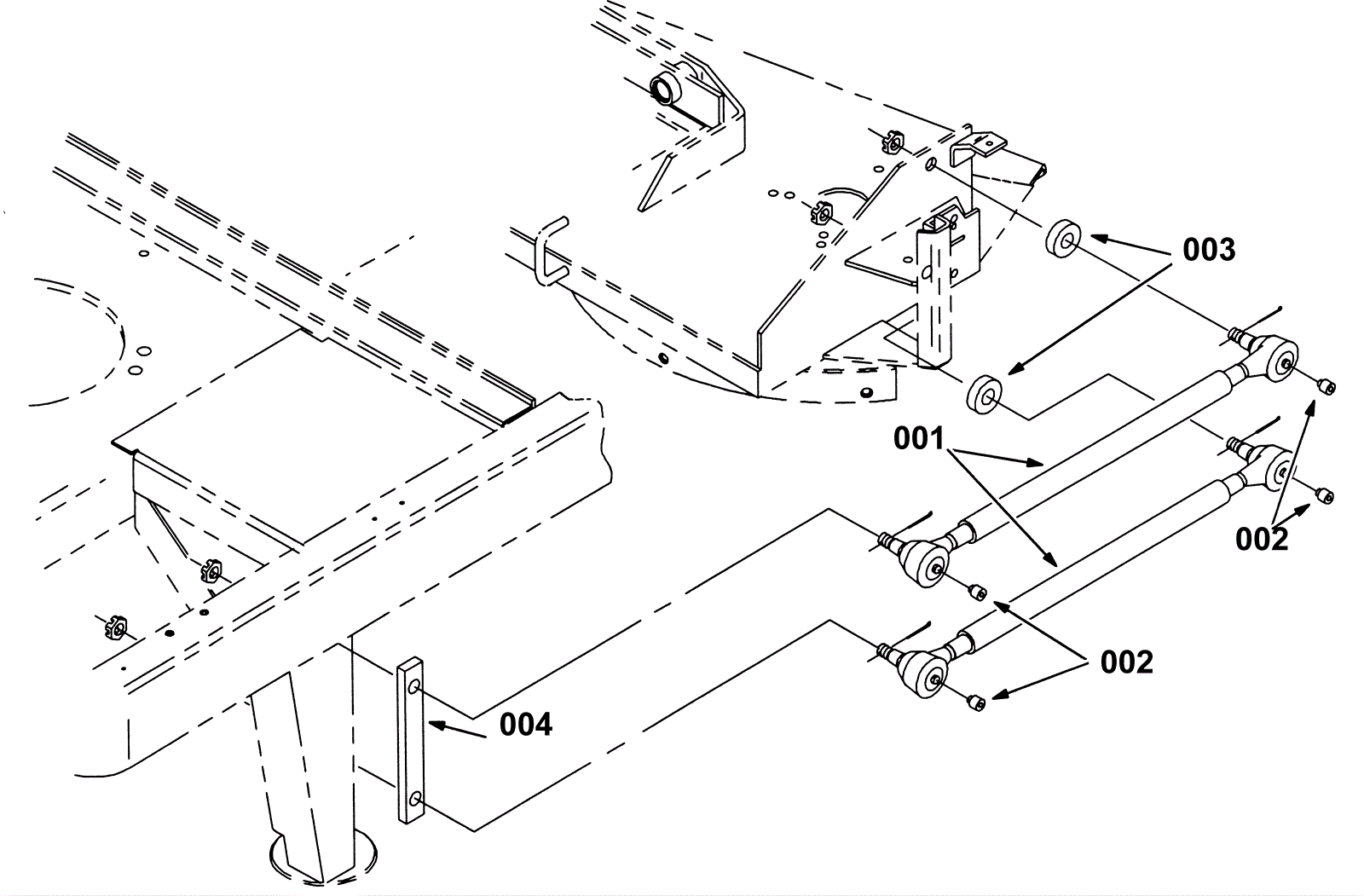 003
001
002
002
004