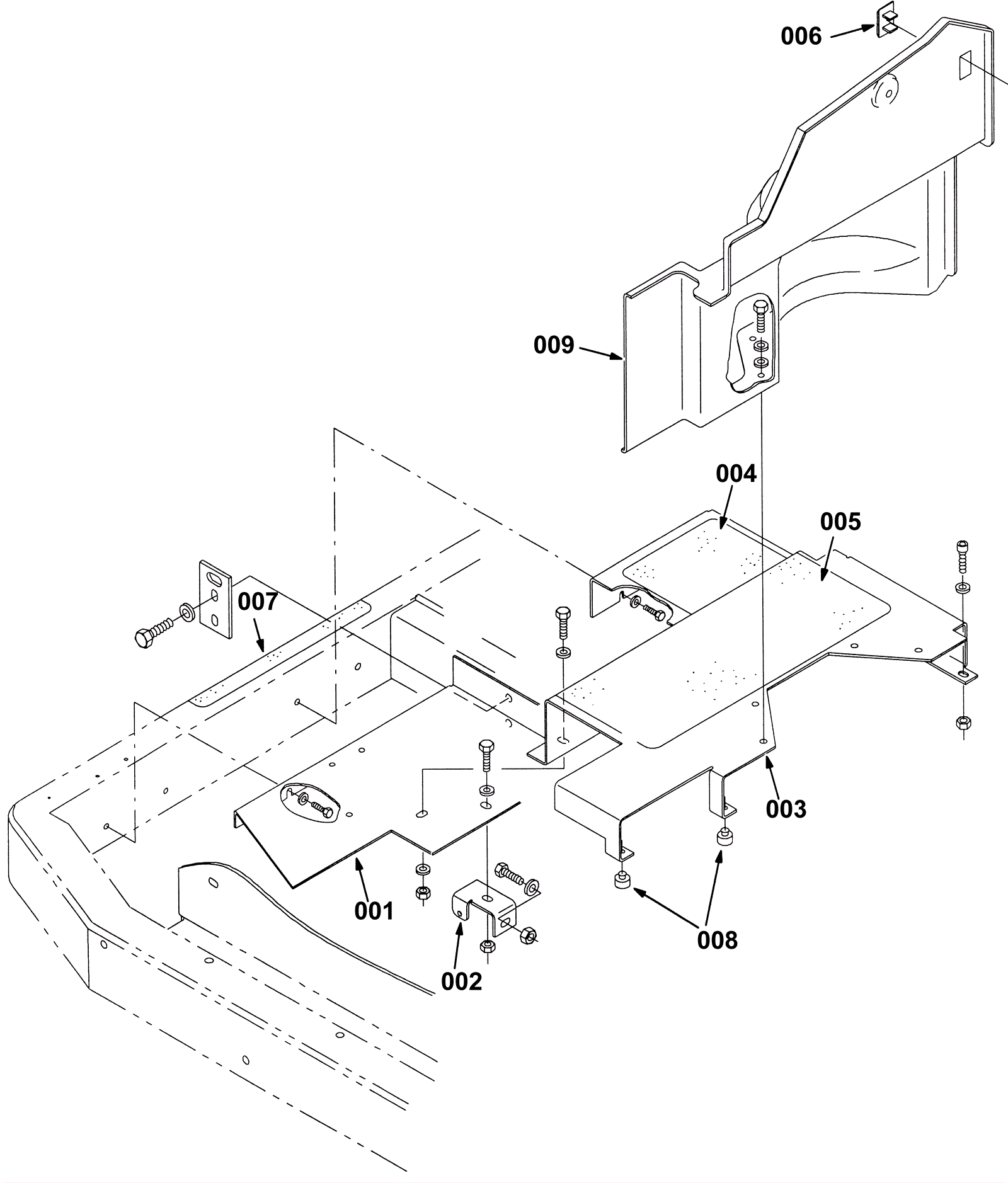 006
009
004
005
007
003
001
008
002