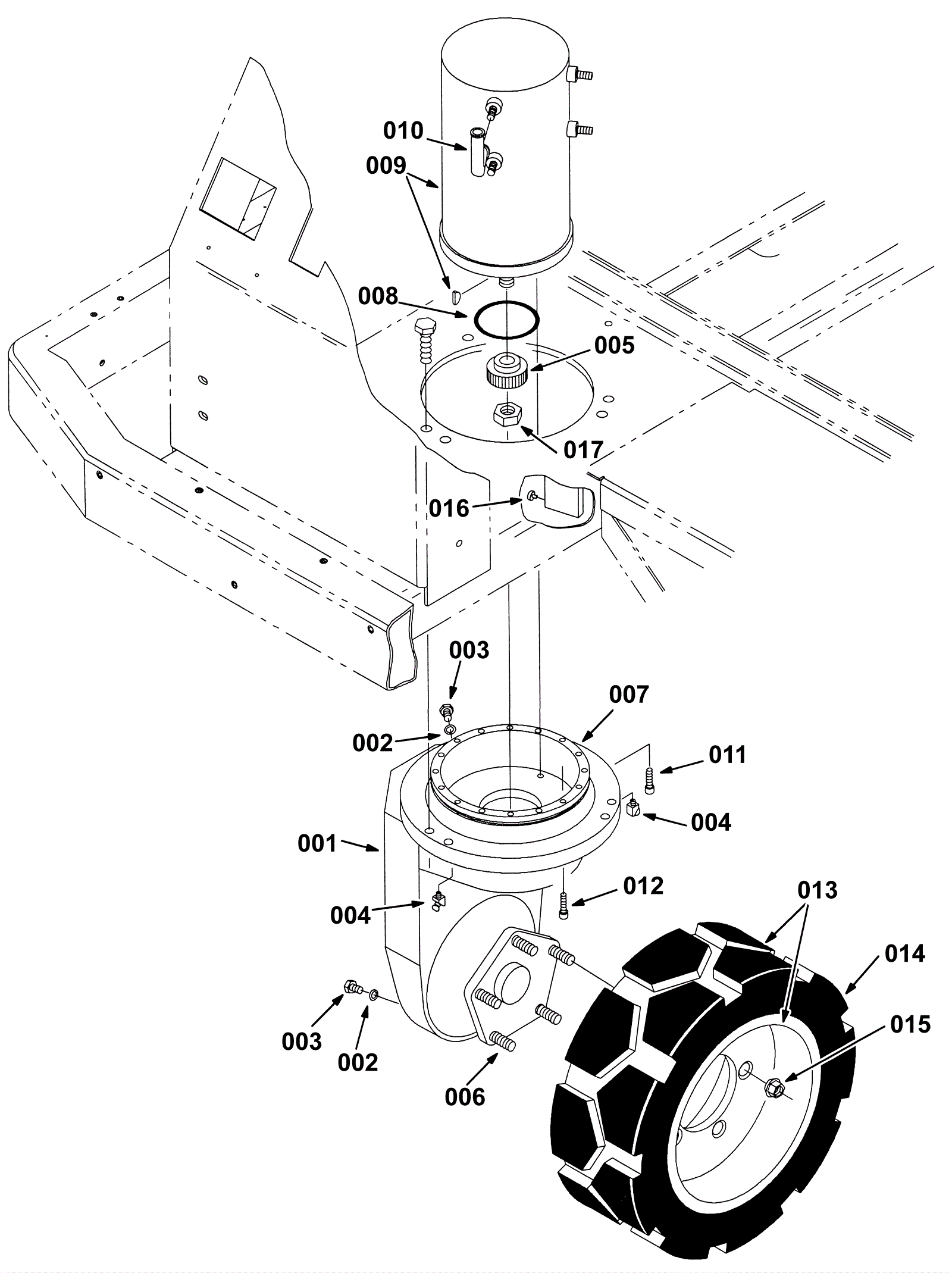 010
009
008
005
017
016
003
007
002
011
004
001
012
004
013
014
015
003
002
006