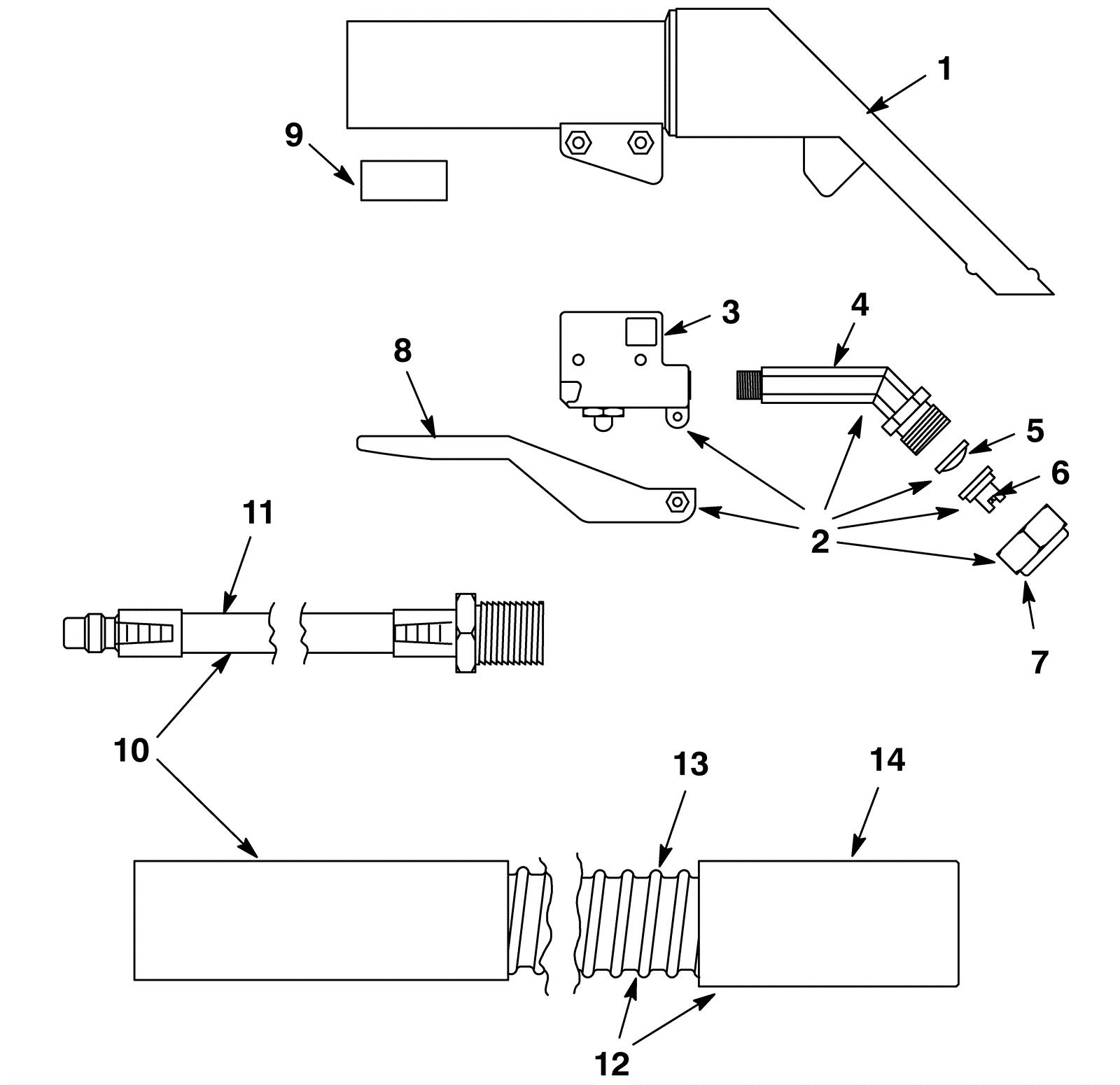 1
9
3
4
8
5
6
2
7
11
10
13
14
12