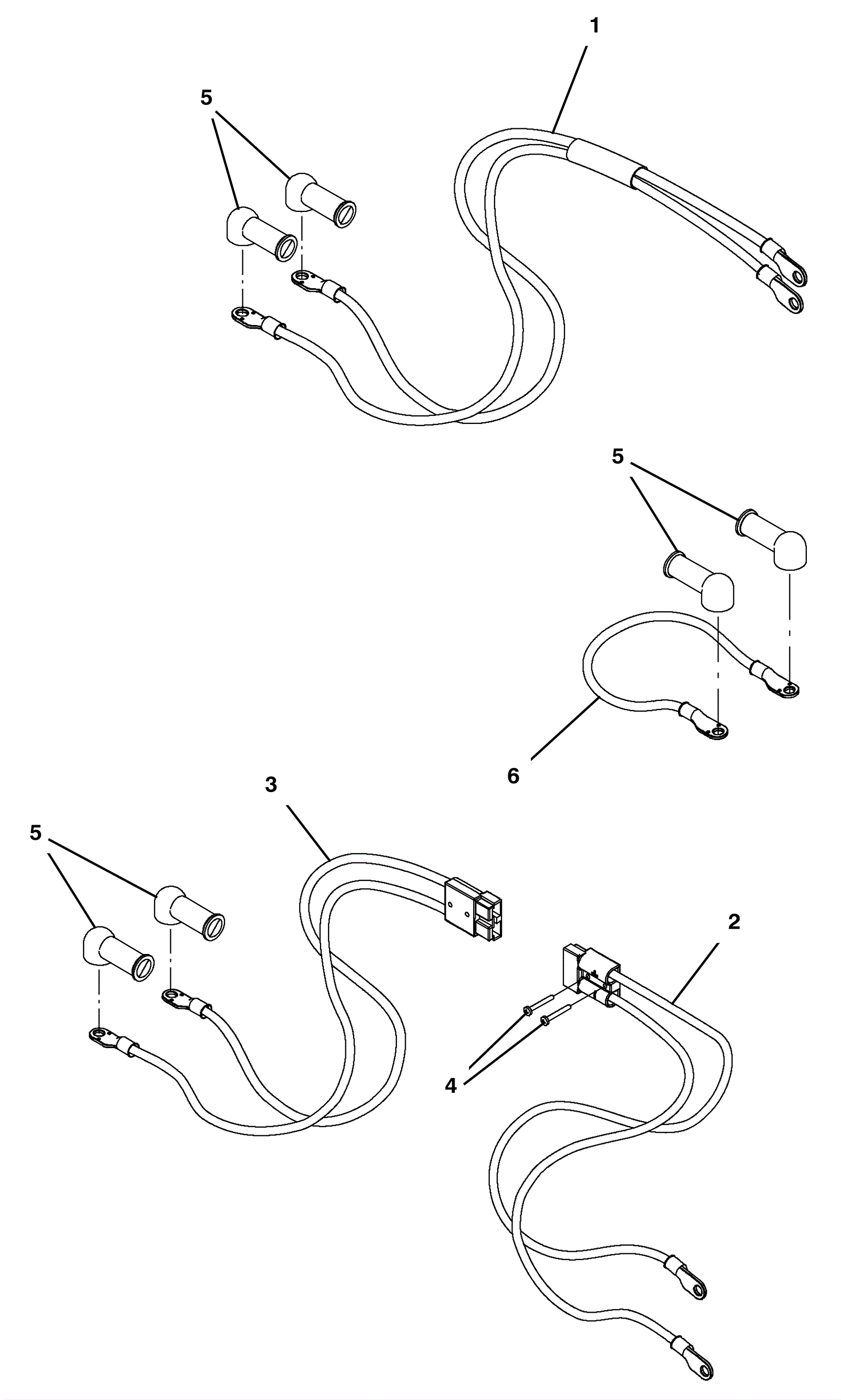 1
5
5
6
3
5
2
4