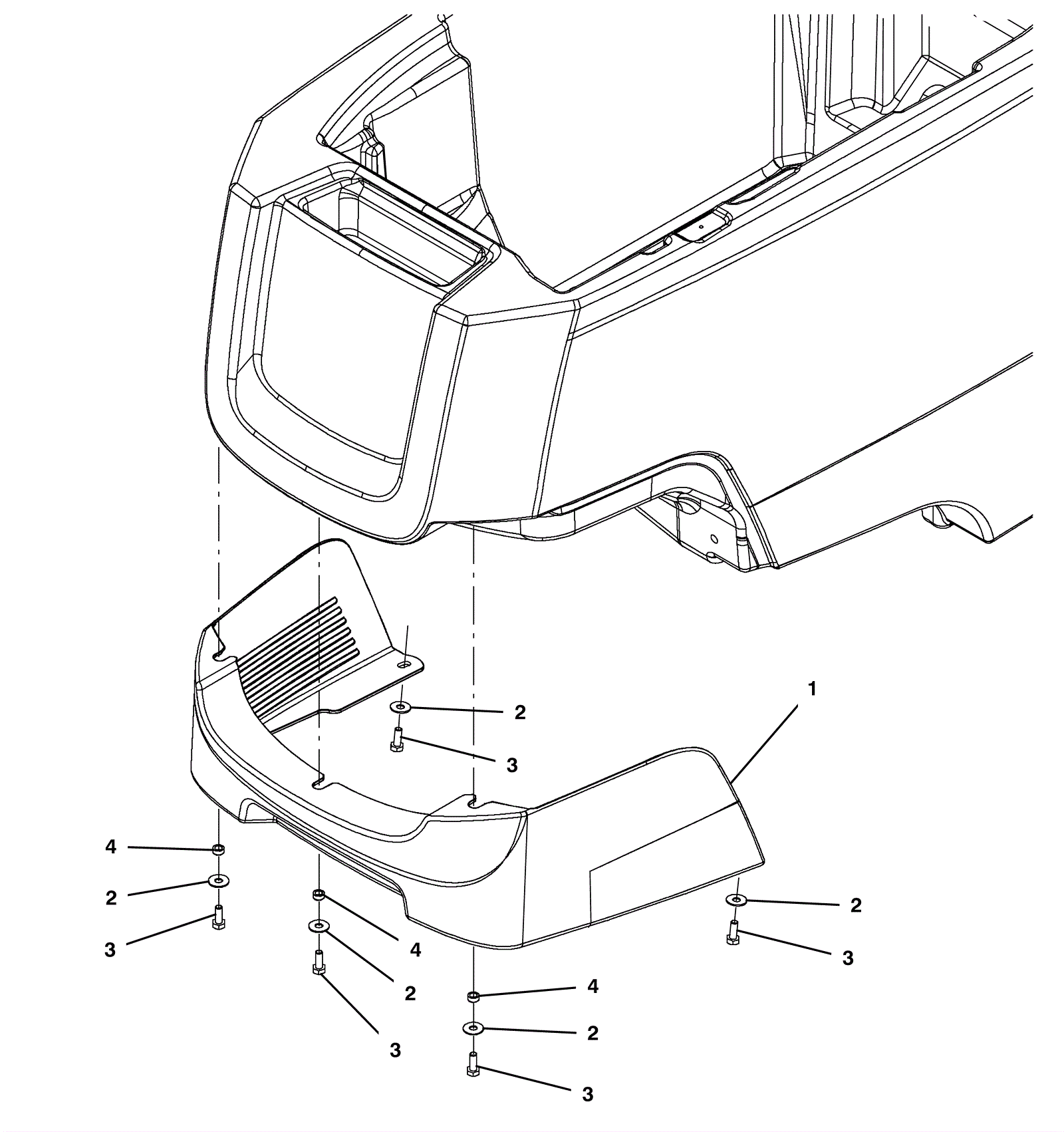 1
2
3
4
2
3
4
2
3
2
3
4
2
3